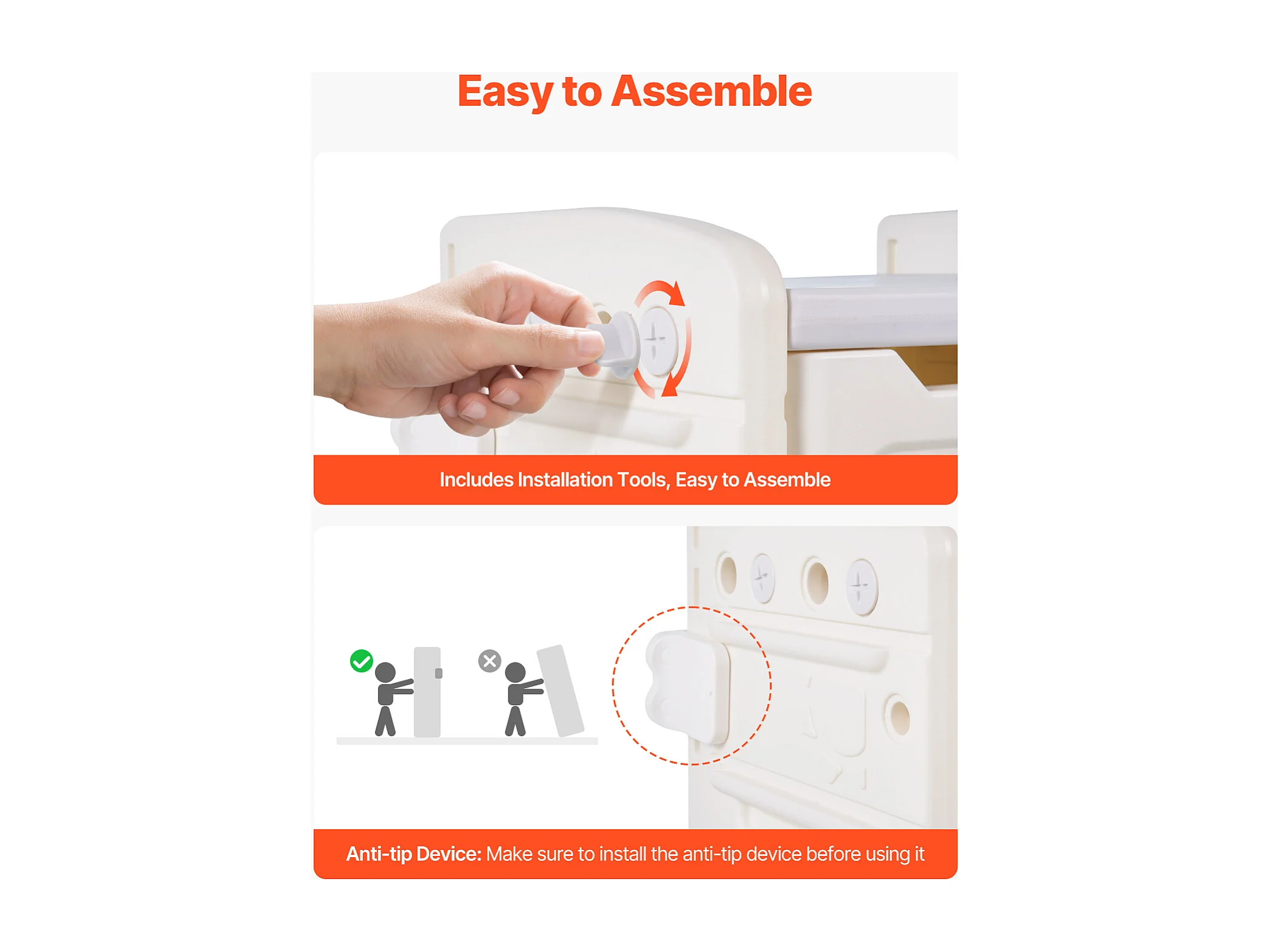 Easy to Assemble

Includes Installation Tools, Easy to Assemble

Anti-tip Device: Make sure to install the anti-tip device before using it