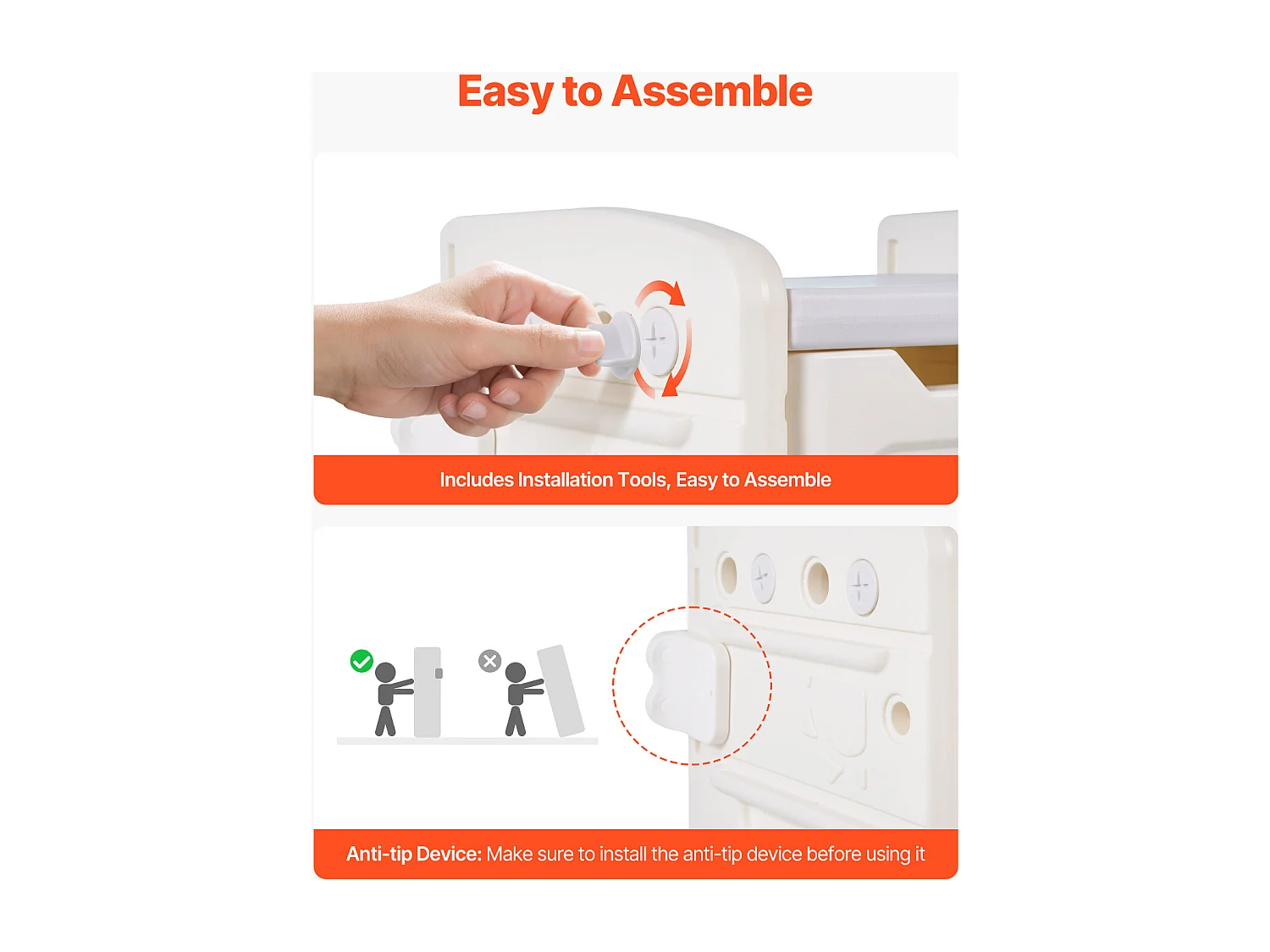 Easy to Assemble

Includes Installation Tools, Easy to Assemble

Anti-tip Device: Make sure to install the anti-tip device before using it