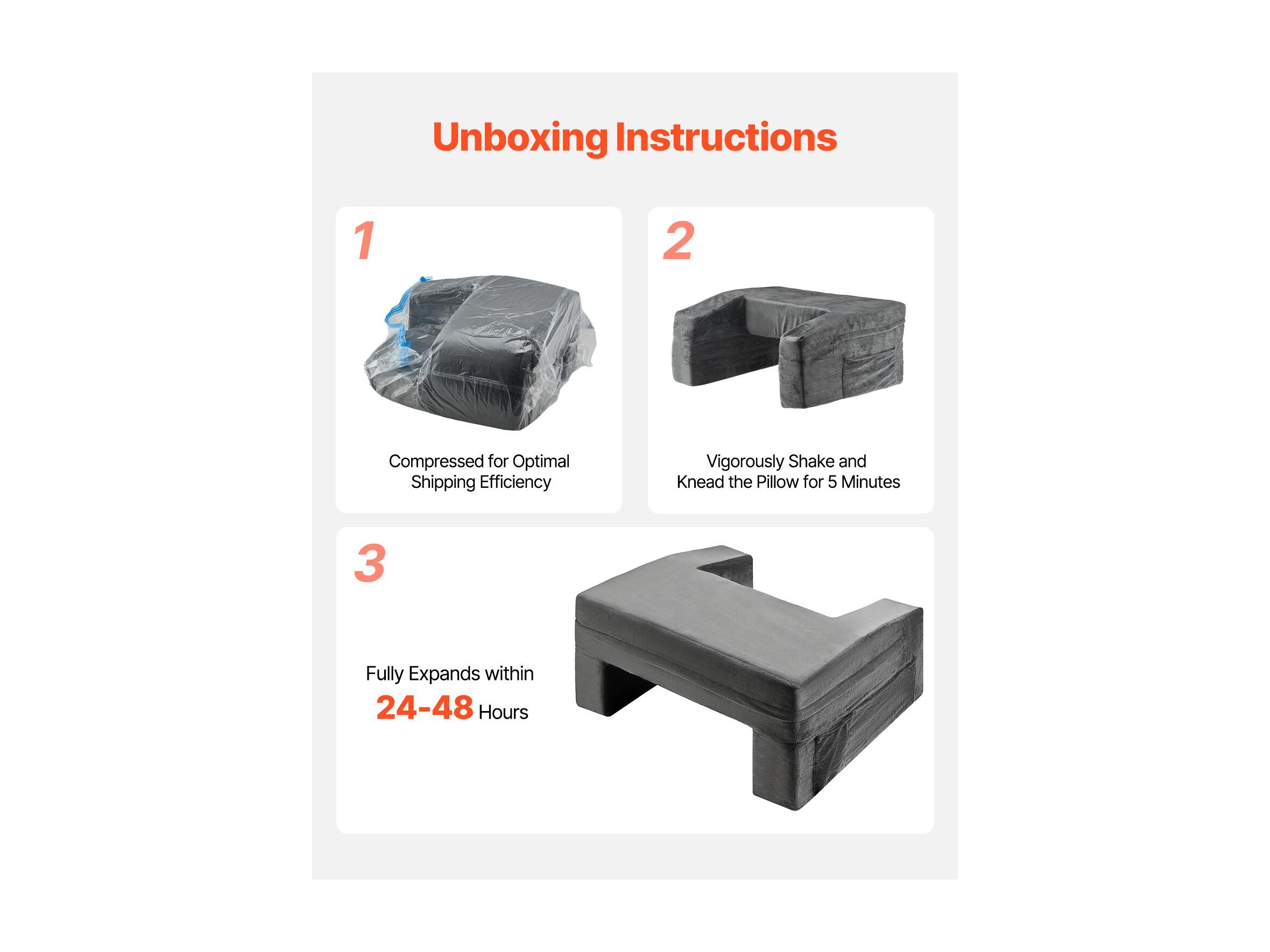 Unboxing Instructions

1

Compressed for Optimal Shipping Efficiency

2

Vigorously Shake and Knead the Pillow for 5 Minutes

3

Fully Expands within 24-48 Hours