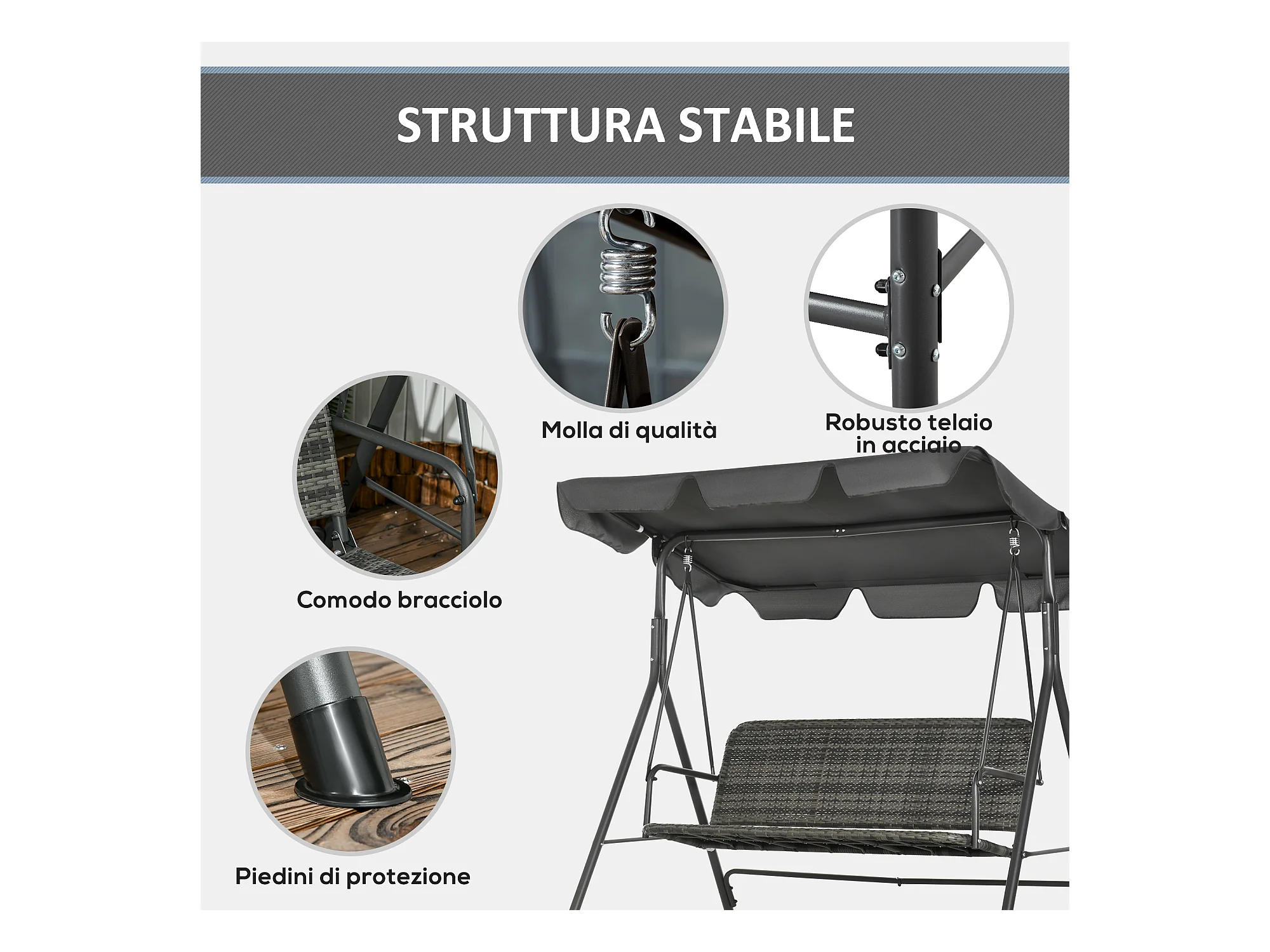 STRUTTURA STABILE

Molla di qualità

Robusto telaio in acciaio

Comodo bracciolo

Piedini di protezione