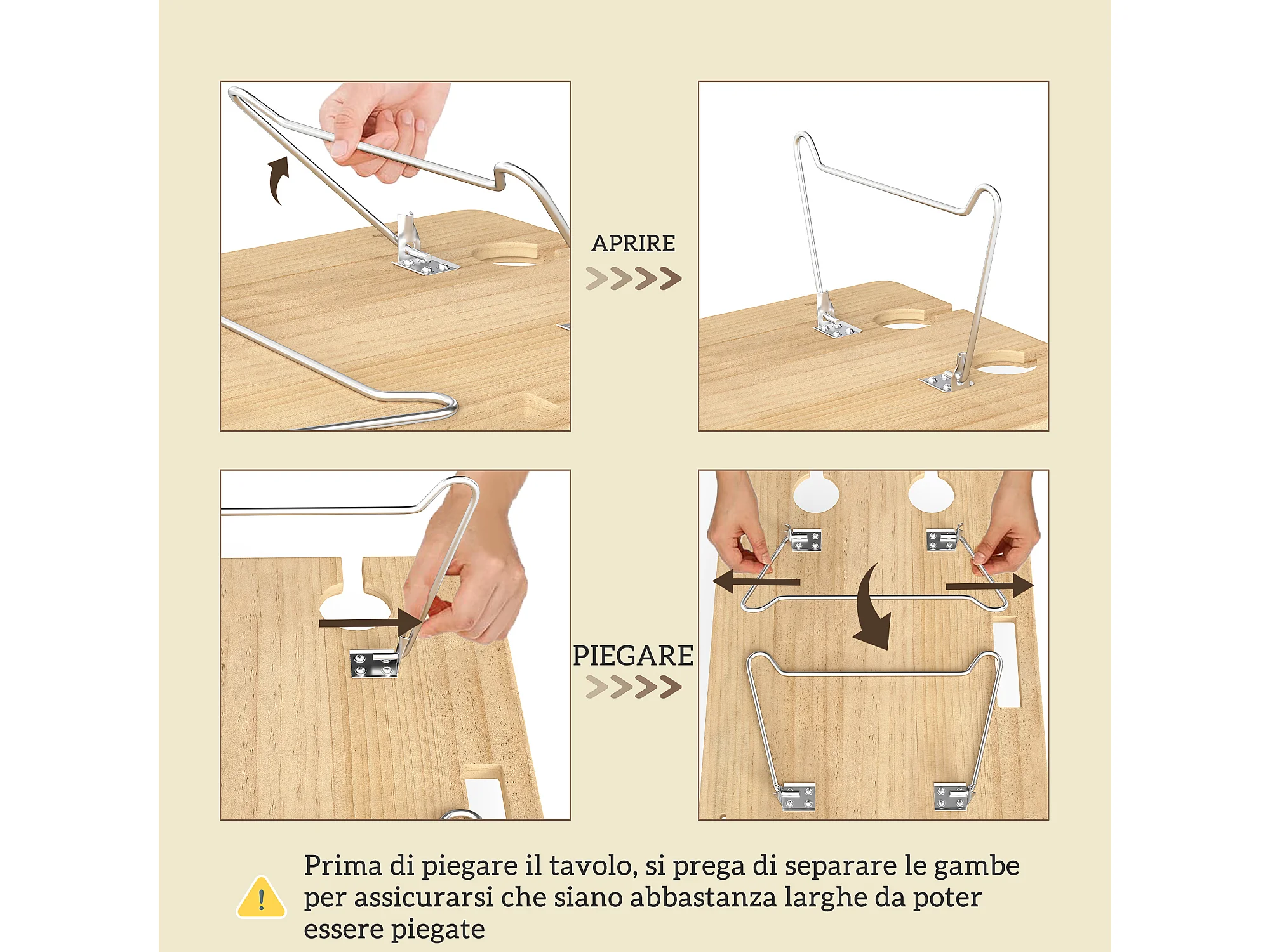 APRIRE

PIEGARE

Prima di piegare il tavolo, si prega di separare le gambe per assicurarsi che siano abbastanza larghe da poter essere piegate