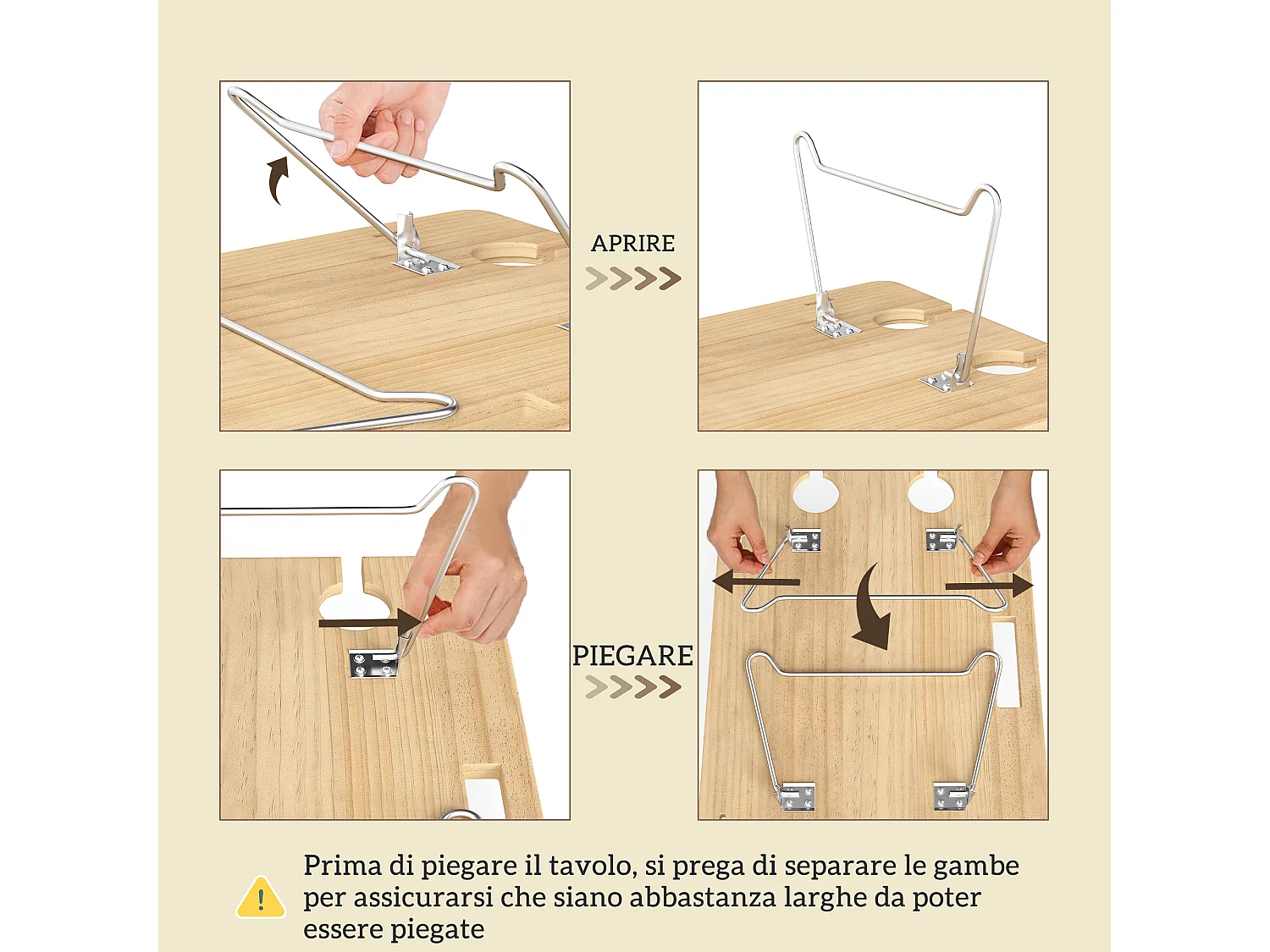 APRIRE

PIEGARE

Prima di piegare il tavolo, si prega di separare le gambe per assicurarsi che siano abbastanza larghe da poter essere piegate