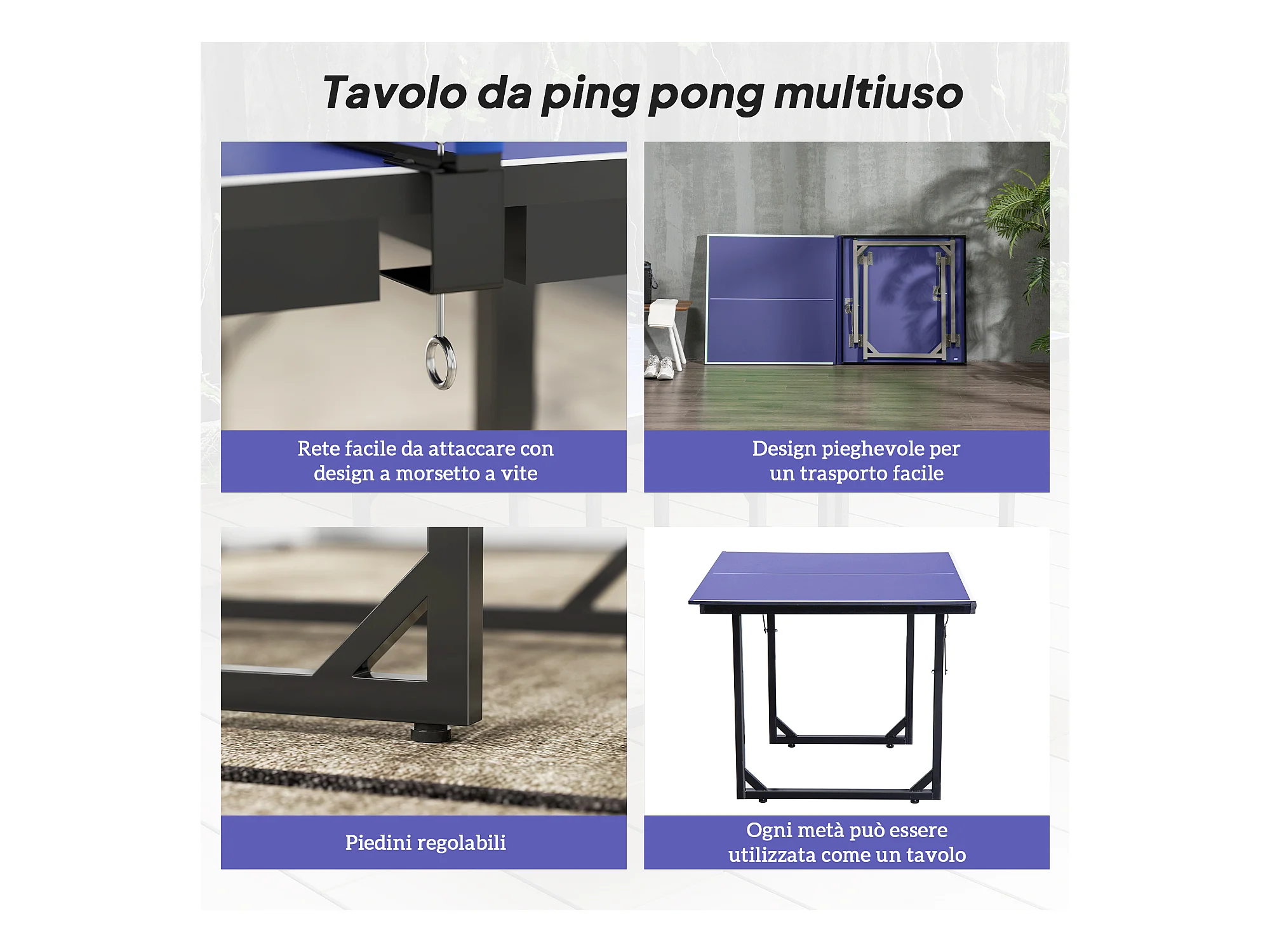 Tavolo da ping pong multiuso

Rete facile da attaccare con design a morsetto a vite

Design pieghevole per un trasporto facile

Piedini regolabili

Ogni metà può essere utilizzata come un tavolo