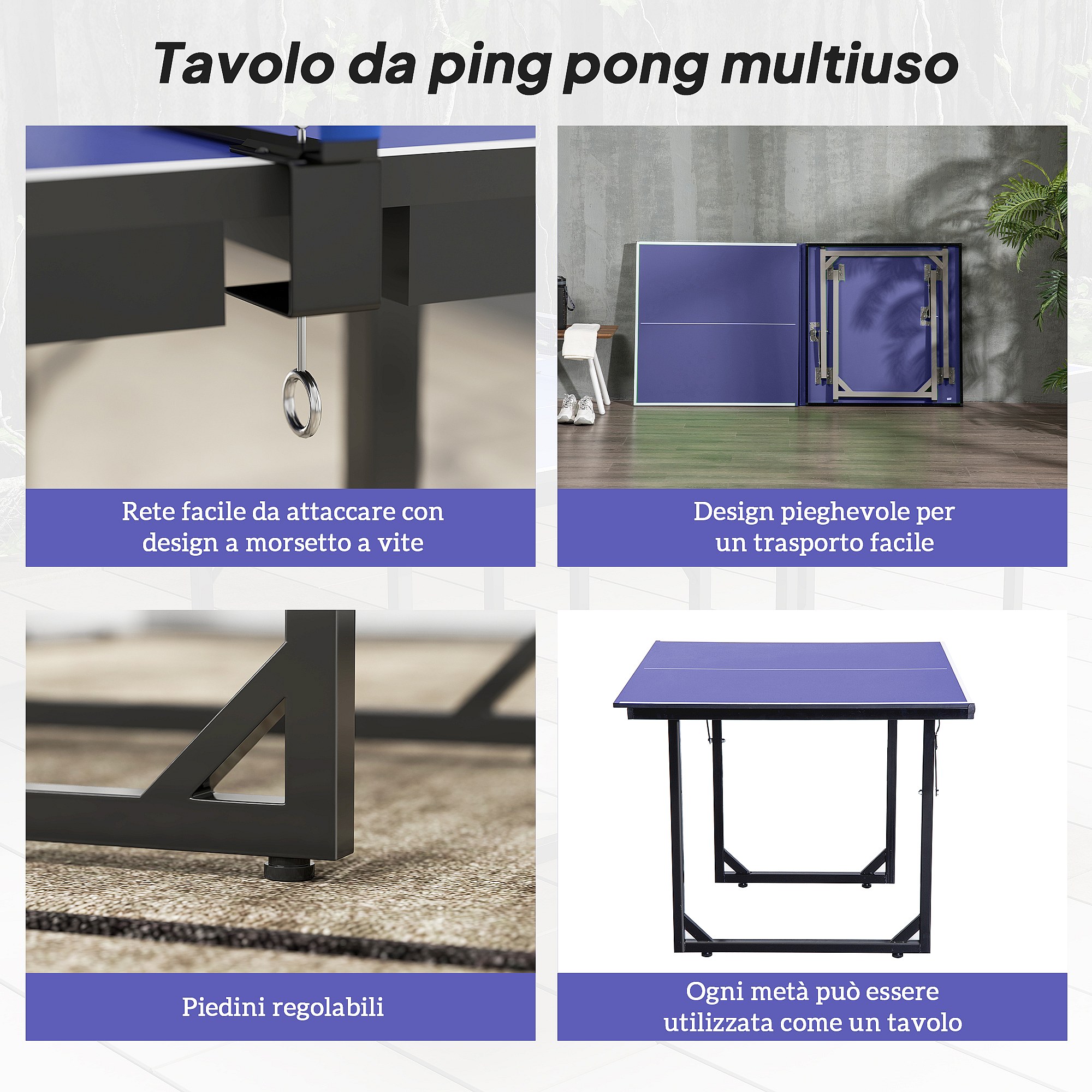 Tavolo da ping pong multiuso

Rete facile da attaccare con design a morsetto a vite

Design pieghevole per un trasporto facile

Piedini regolabili

Ogni metà può essere utilizzata come un tavolo