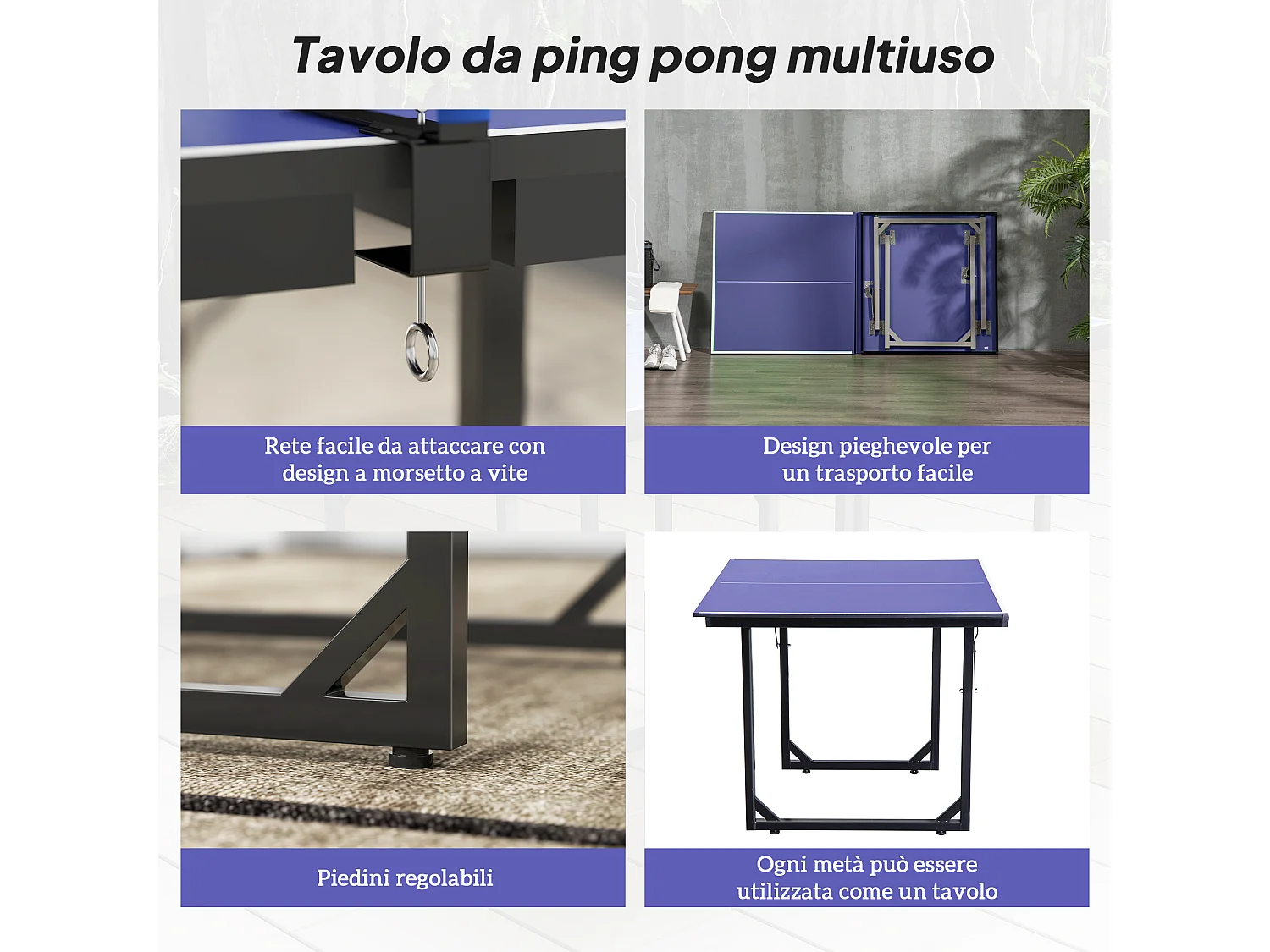 Tavolo da ping pong multiuso

Rete facile da attaccare con design a morsetto a vite

Design pieghevole per un trasporto facile

Piedini regolabili

Ogni metà può essere utilizzata come un tavolo