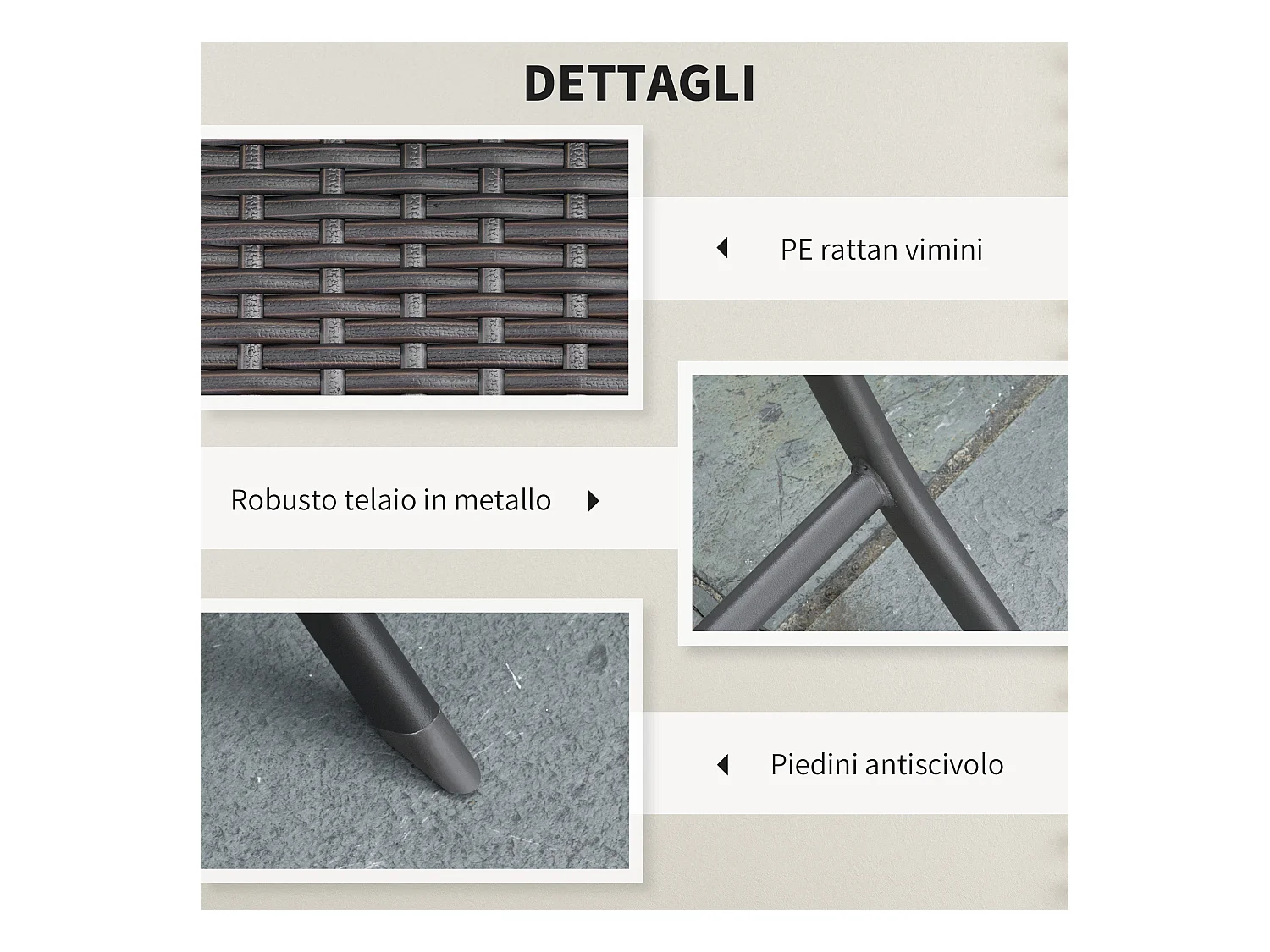 DETTAGLI

PE rattan vimini

Robusto telaio in metallo

Piedini antiscivolo