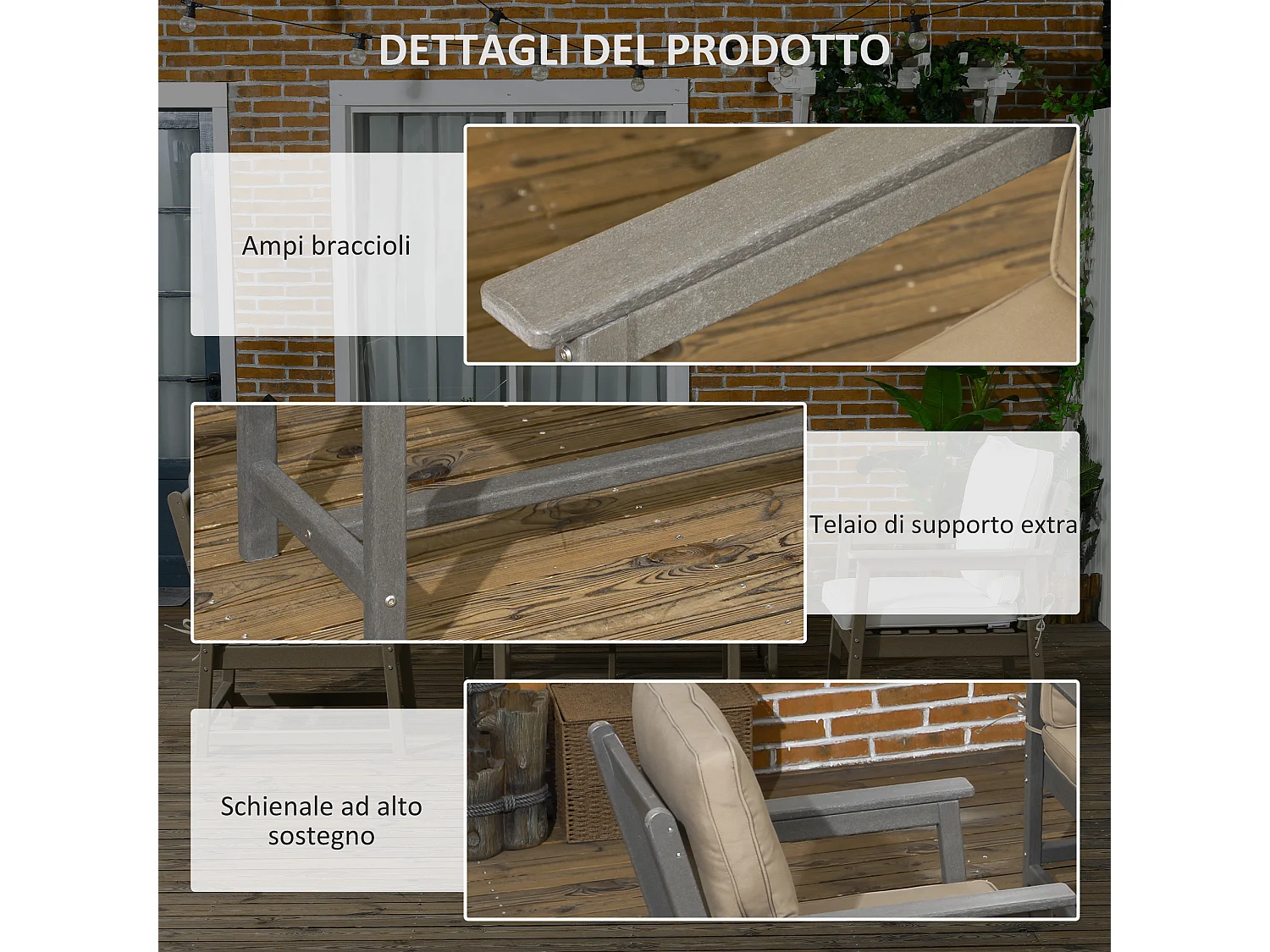 DETTAGLI DEL PRODOTTO

Ampi braccioli

Telaio di supporto extra

Schienale ad alto sostegno