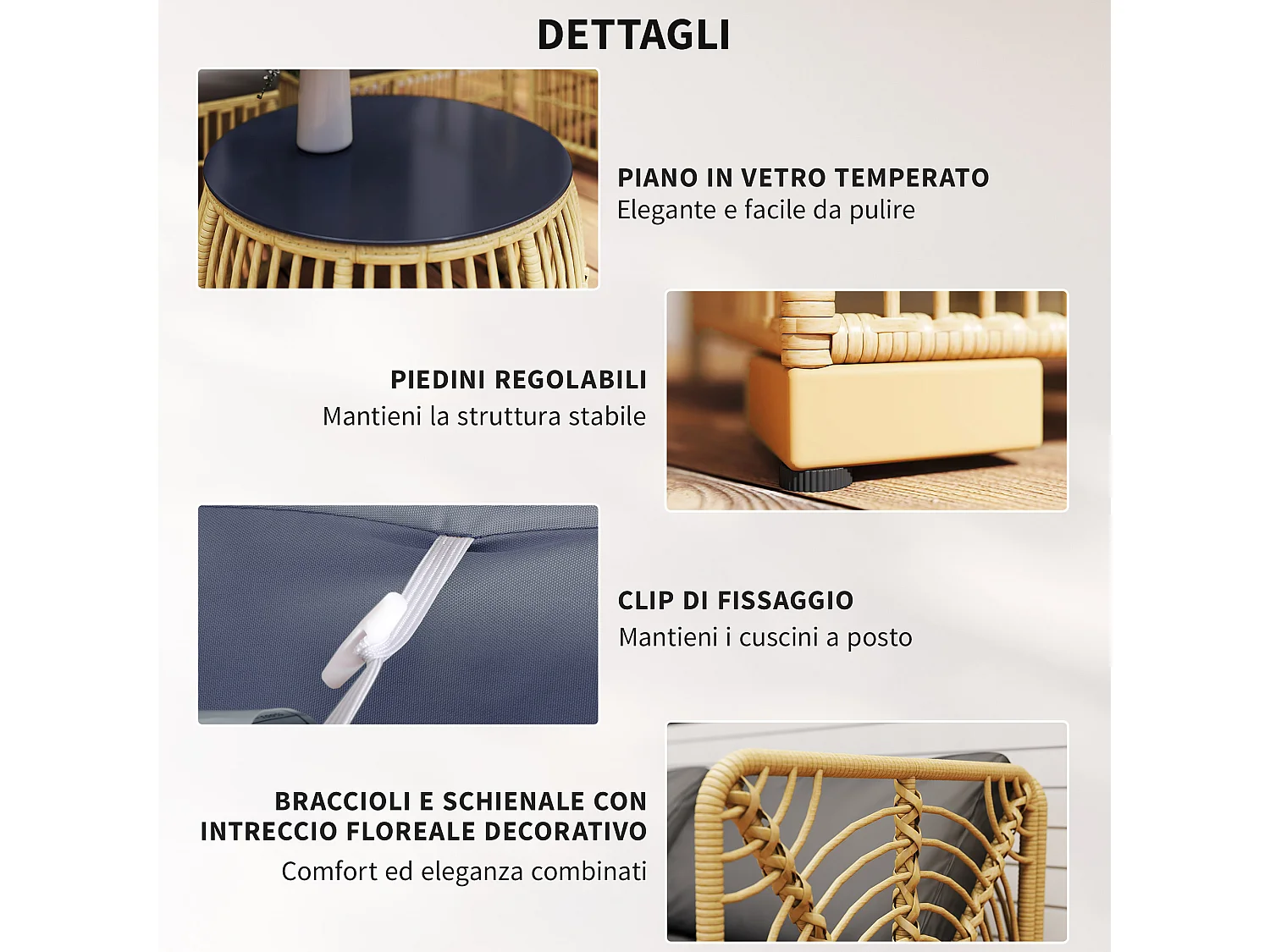 DETTAGLI

PIANO IN VETRO TEMPERATO
Elegante e facile da pulire

PIEDINI REGOLABILI
Mantieni la struttura stabile

CLIP DI FISSAGGIO
Mantieni i cuscini a posto

BRACCIOLI E SCHIENALE CON INTRECCIO FLOREALE DECORATIVO
Comfort ed eleganza combinati