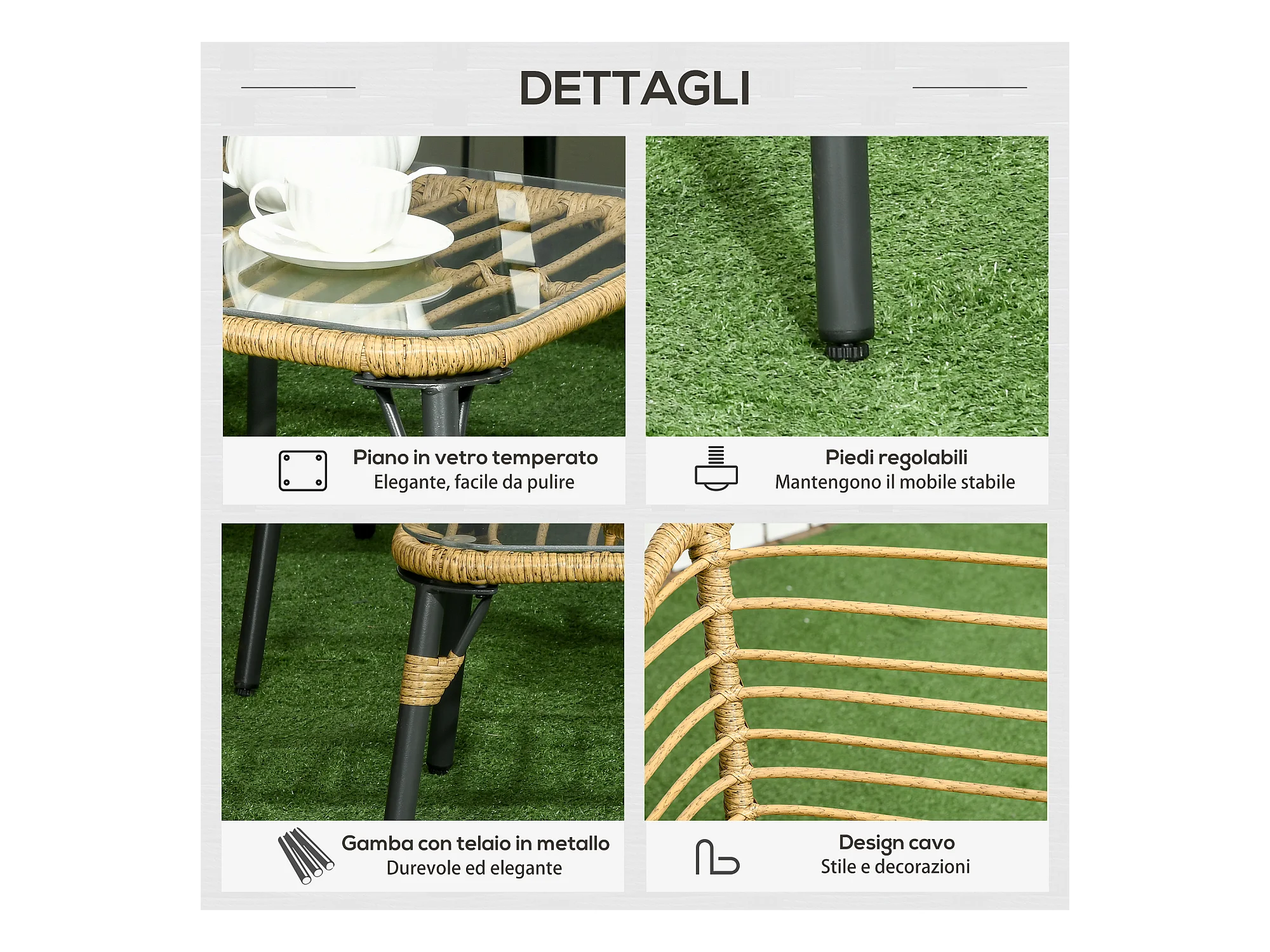 DETTAGLI

Piano in vetro temperato
Elegante, facile da pulire

Piedi regolabili
Mantengono il mobile stabile

Gamba con telaio in metallo
Durevole ed elegante

Design cavo
Stile e decorazioni