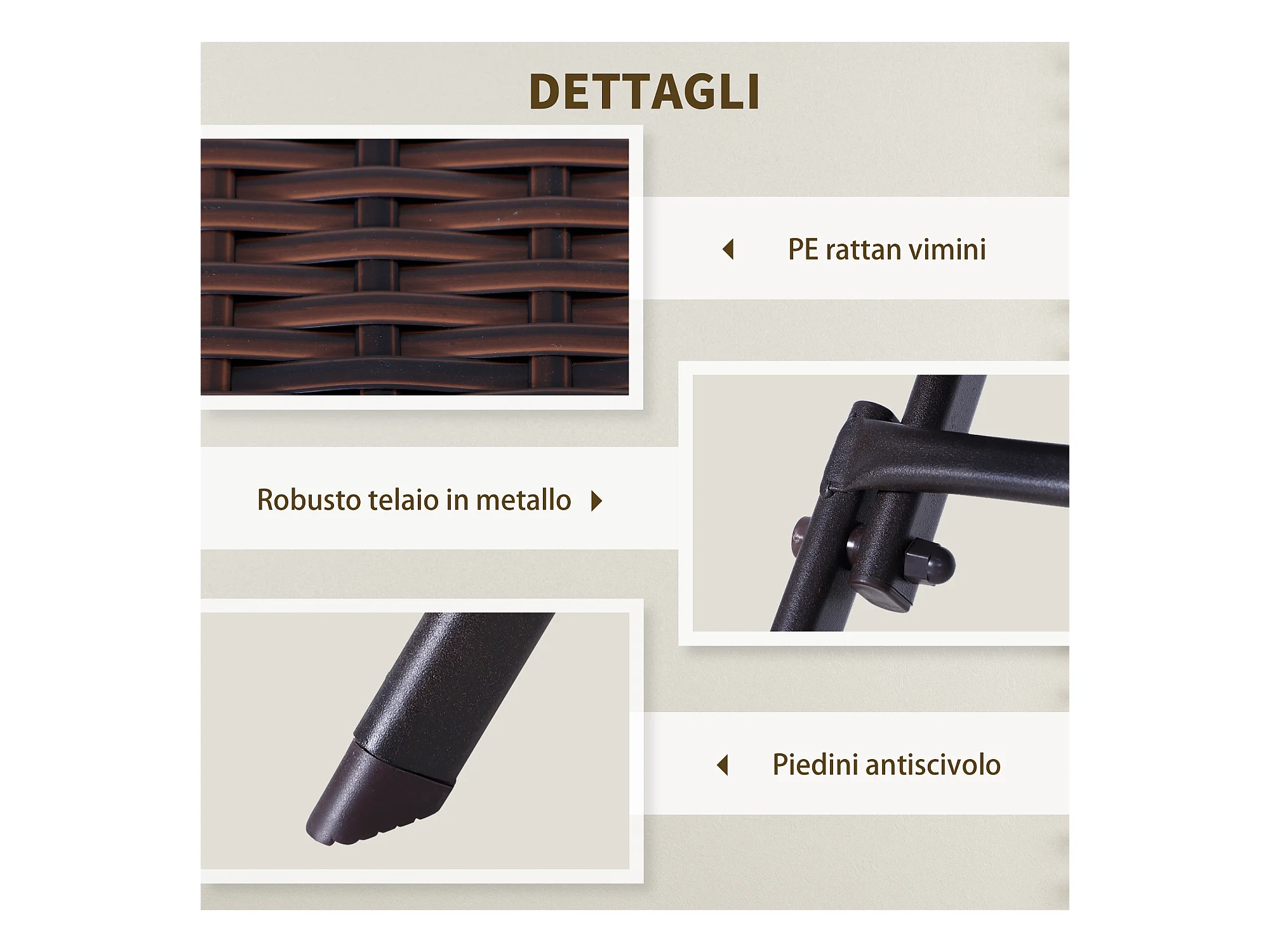 DETTAGLI

PE rattan vimini

Robusto telaio in metallo

Piedini antiscivolo