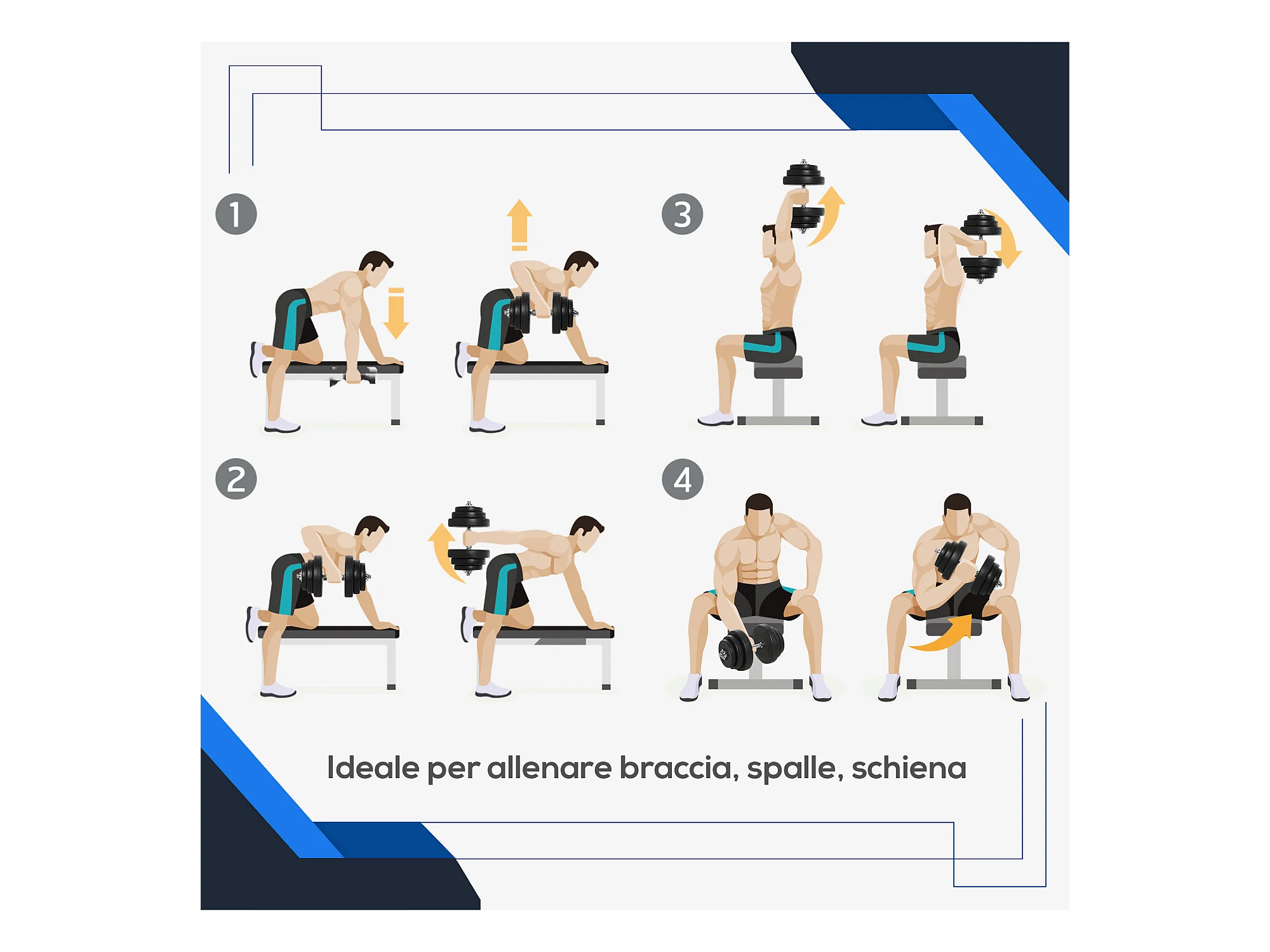 1

3

2

4

Ideale per allenare braccia, spalle, schiena