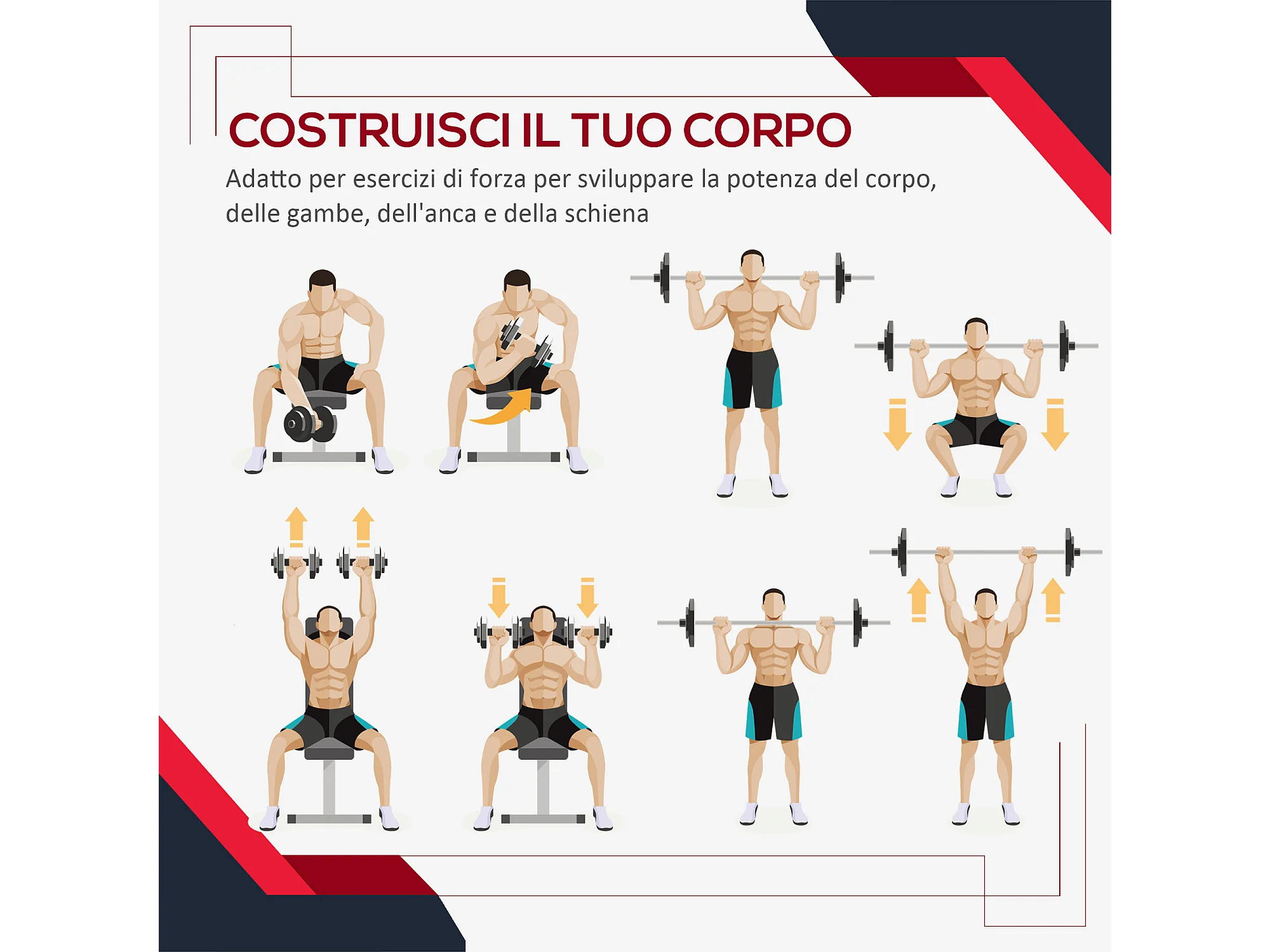 COSTRUISCI IL TUO CORPO

Adatto per esercizi di forza per sviluppare la potenza del corpo, delle gambe, dell'anca e della schiena