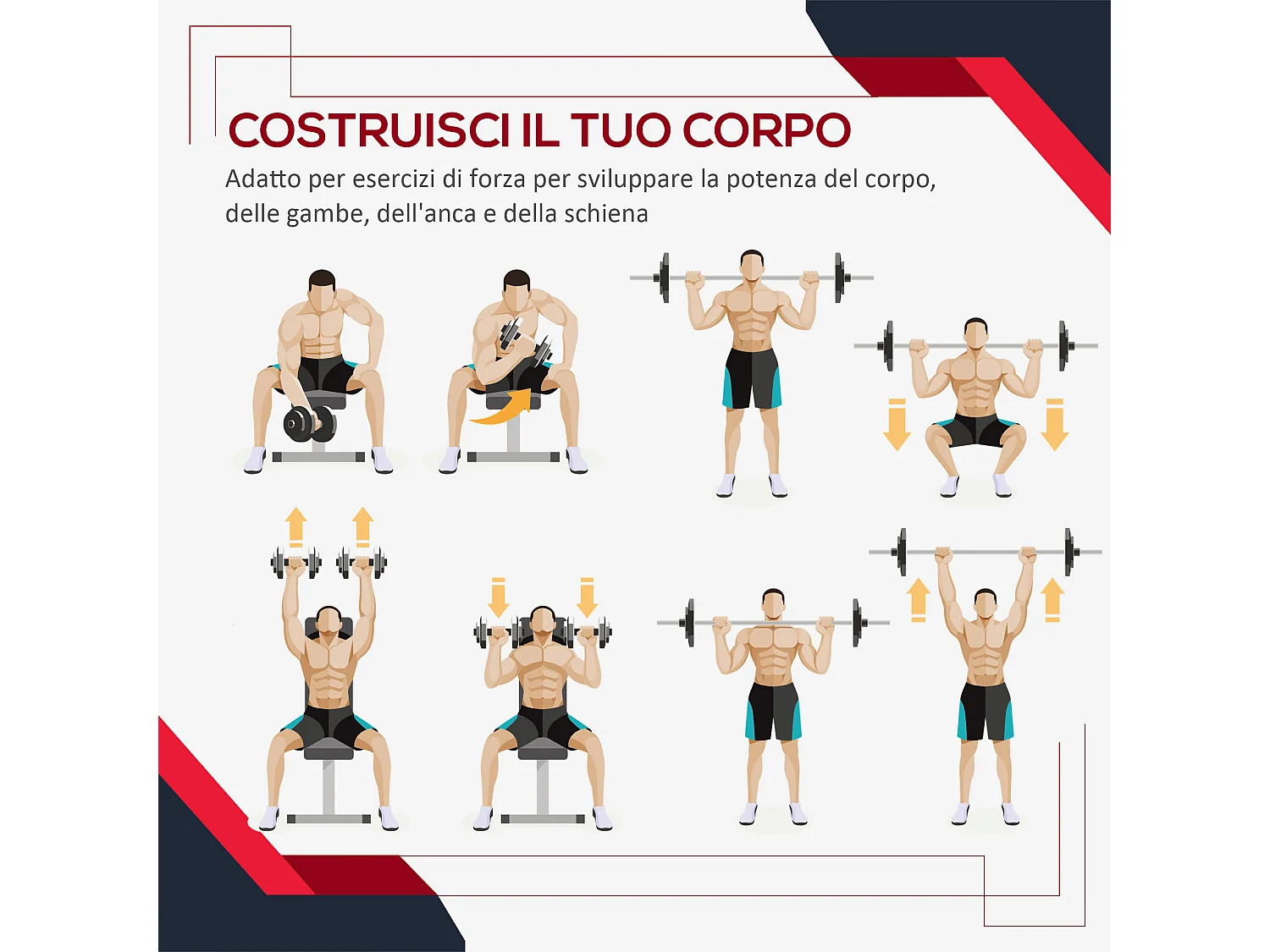 COSTRUISCI IL TUO CORPO

Adatto per esercizi di forza per sviluppare la potenza del corpo, delle gambe, dell'anca e della schiena