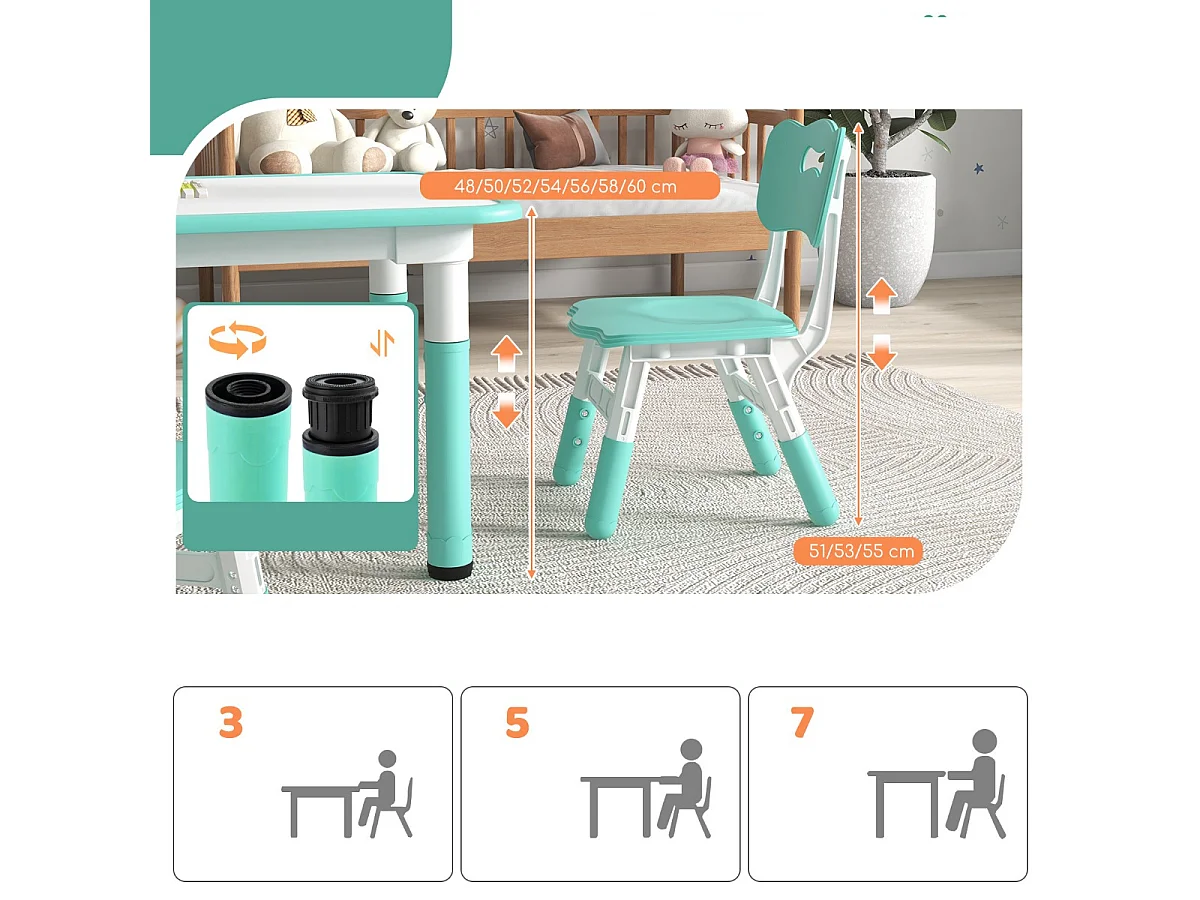 48/50/52/54/56/58/60 cm

51/53/55 cm

3

5

7