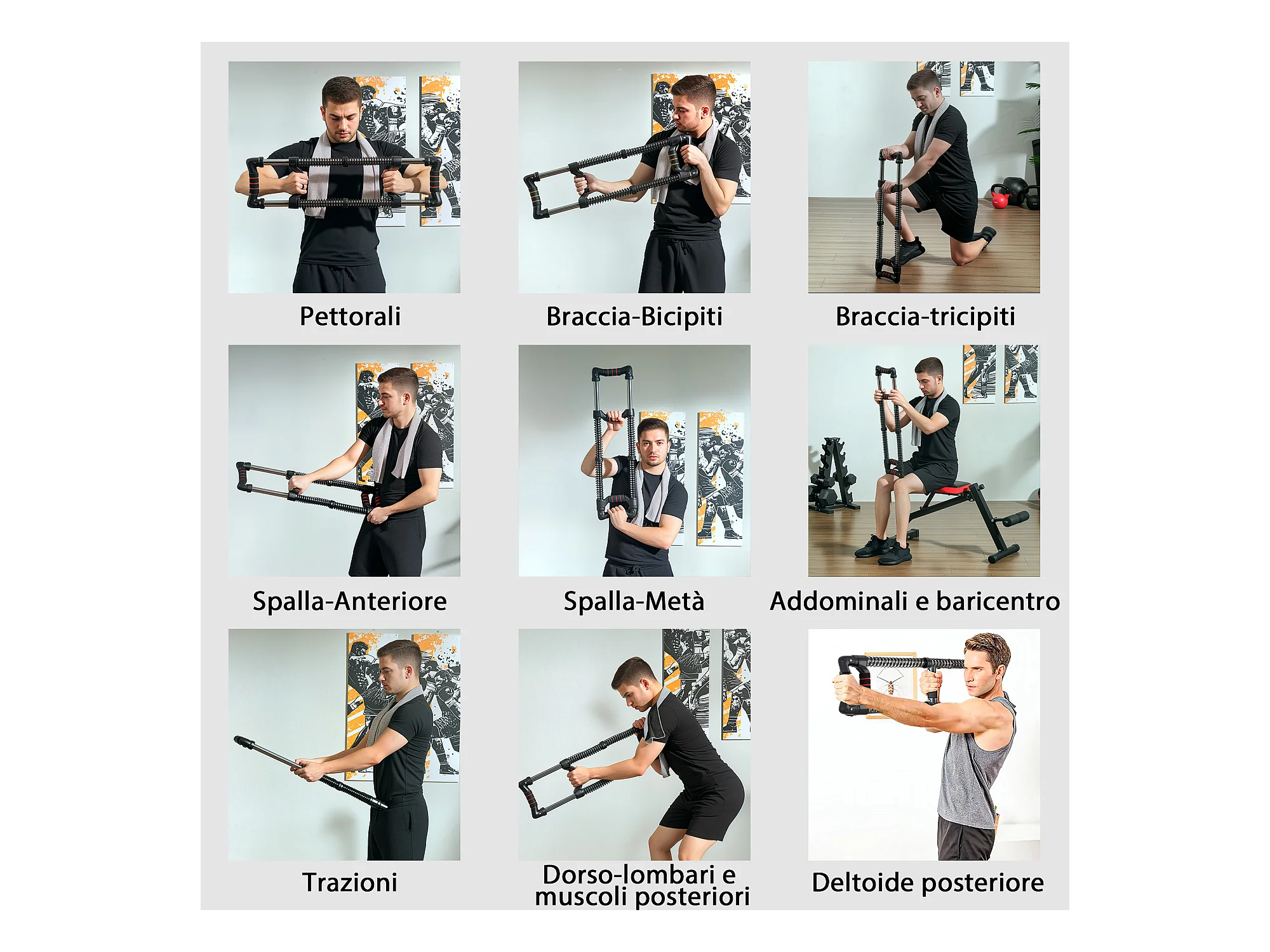 Pettorali

Braccia-Bicipiti

Braccia-tricipiti

Spalla-Anteriore

Spalla-Metà

Addominali e baricentro

Trazioni

Dorso-lombari e muscoli posteriori

Deltoide posteriore