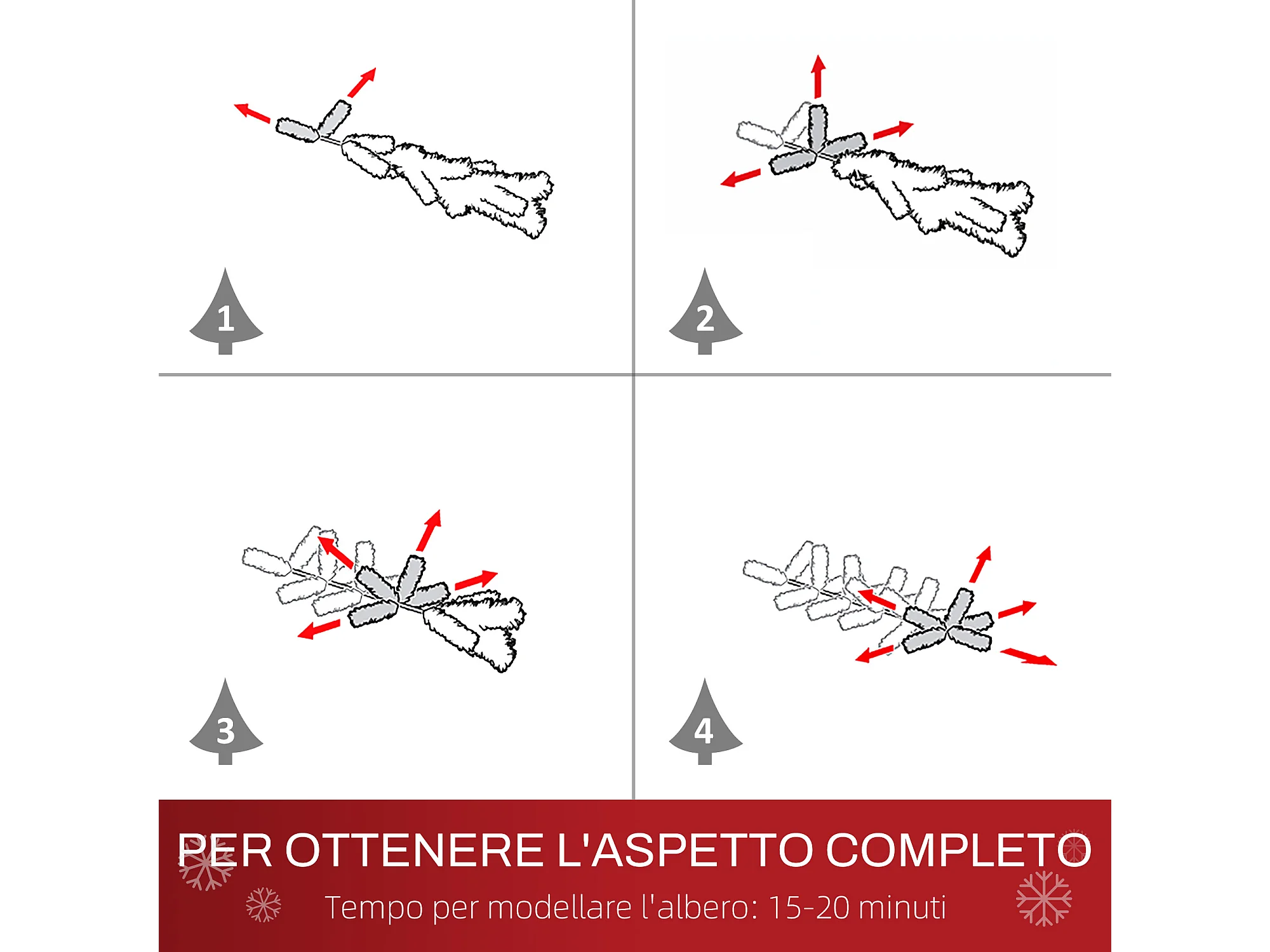 1

2

3

4

PER OTTENERE L'ASPETTO COMPLETO

Tempo per modellare l'albero: 15-20 minuti