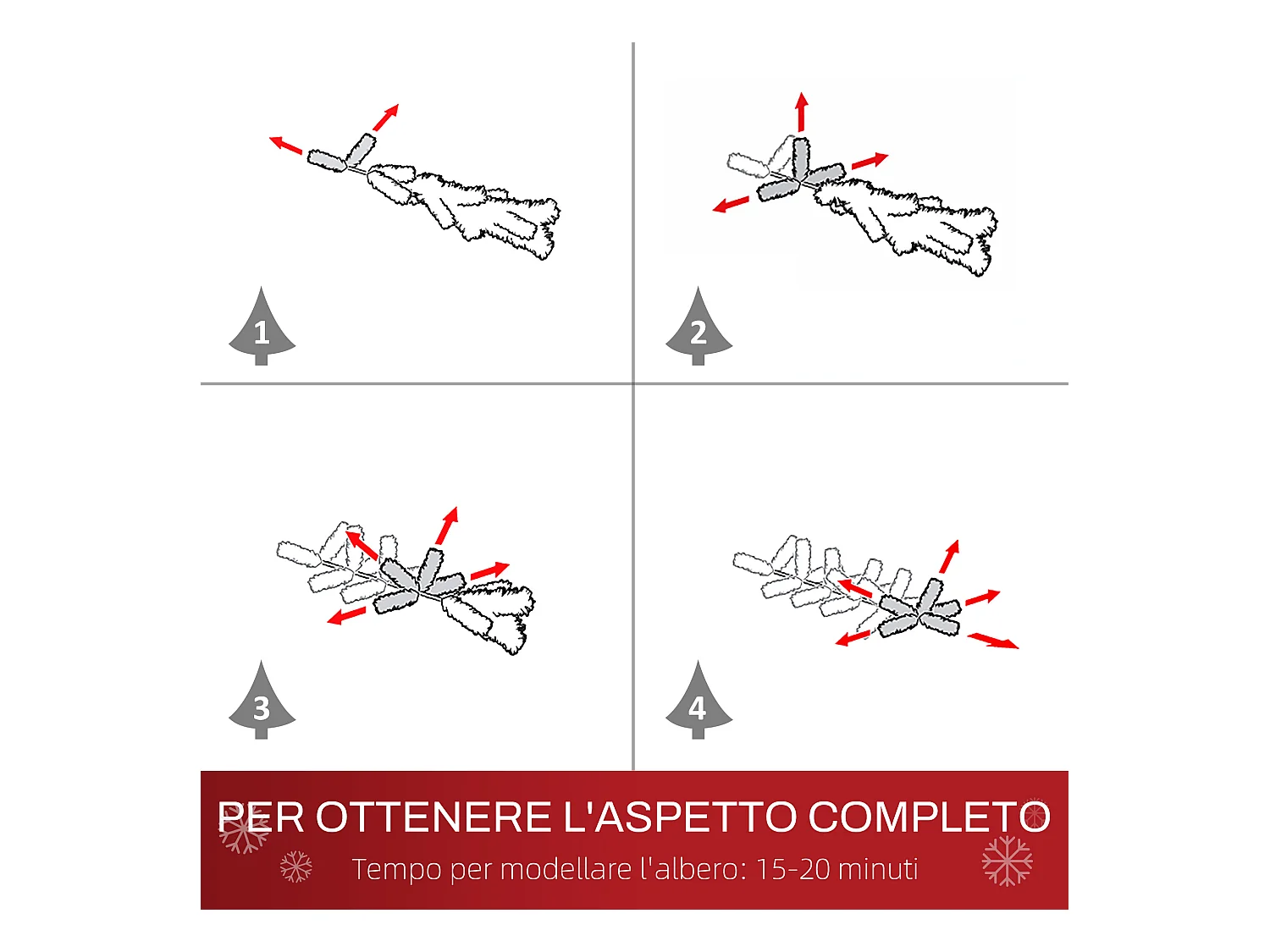 1

2

3

4

PER OTTENERE L'ASPETTO COMPLETO

Tempo per modellare l'albero: 15-20 minuti