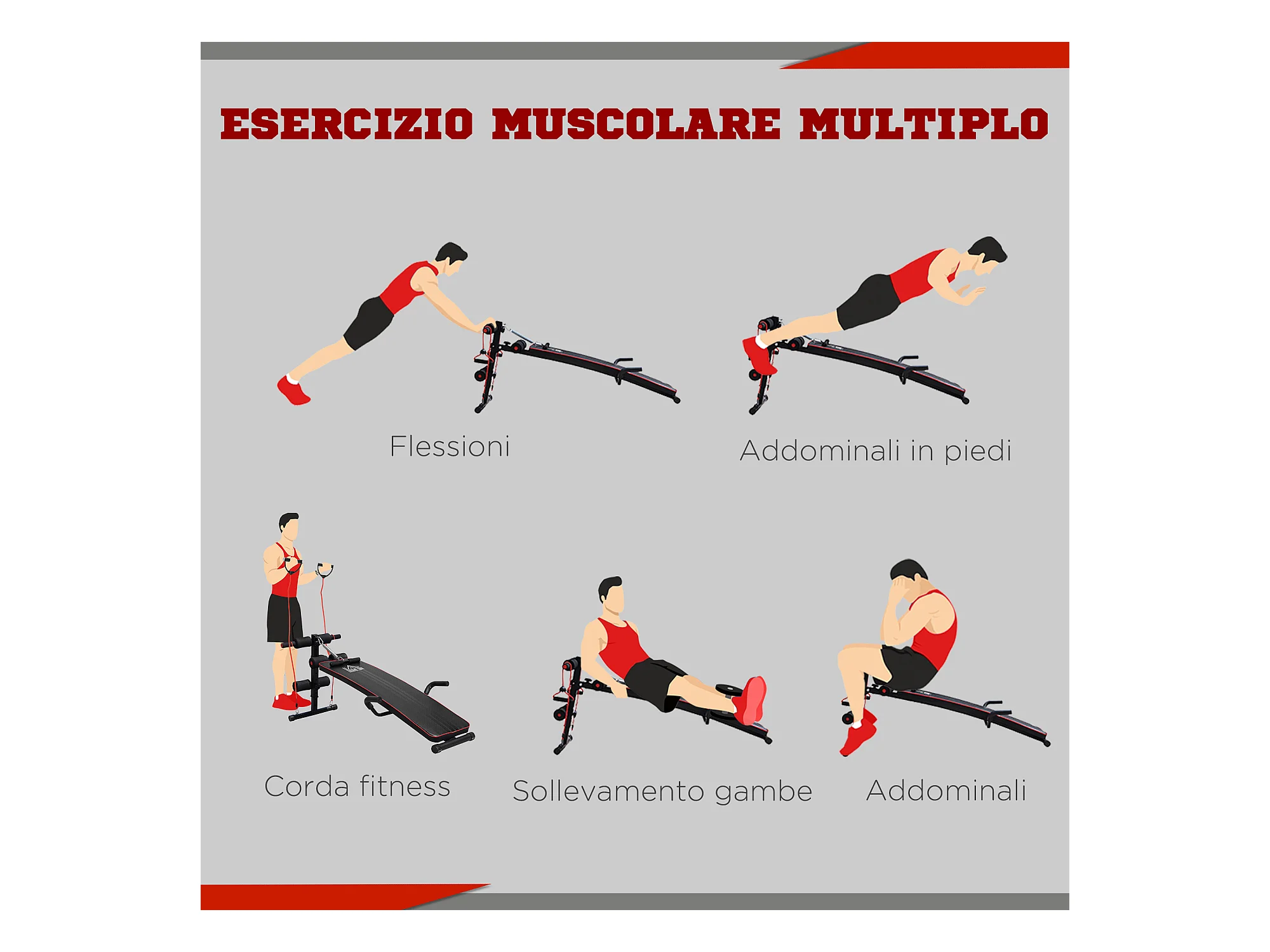 ESERCIZIO MUSCOLARE MULTIPLO

Flessioni

Addominali in piedi

Corda fitness

Sollevamento gambe

Addominali