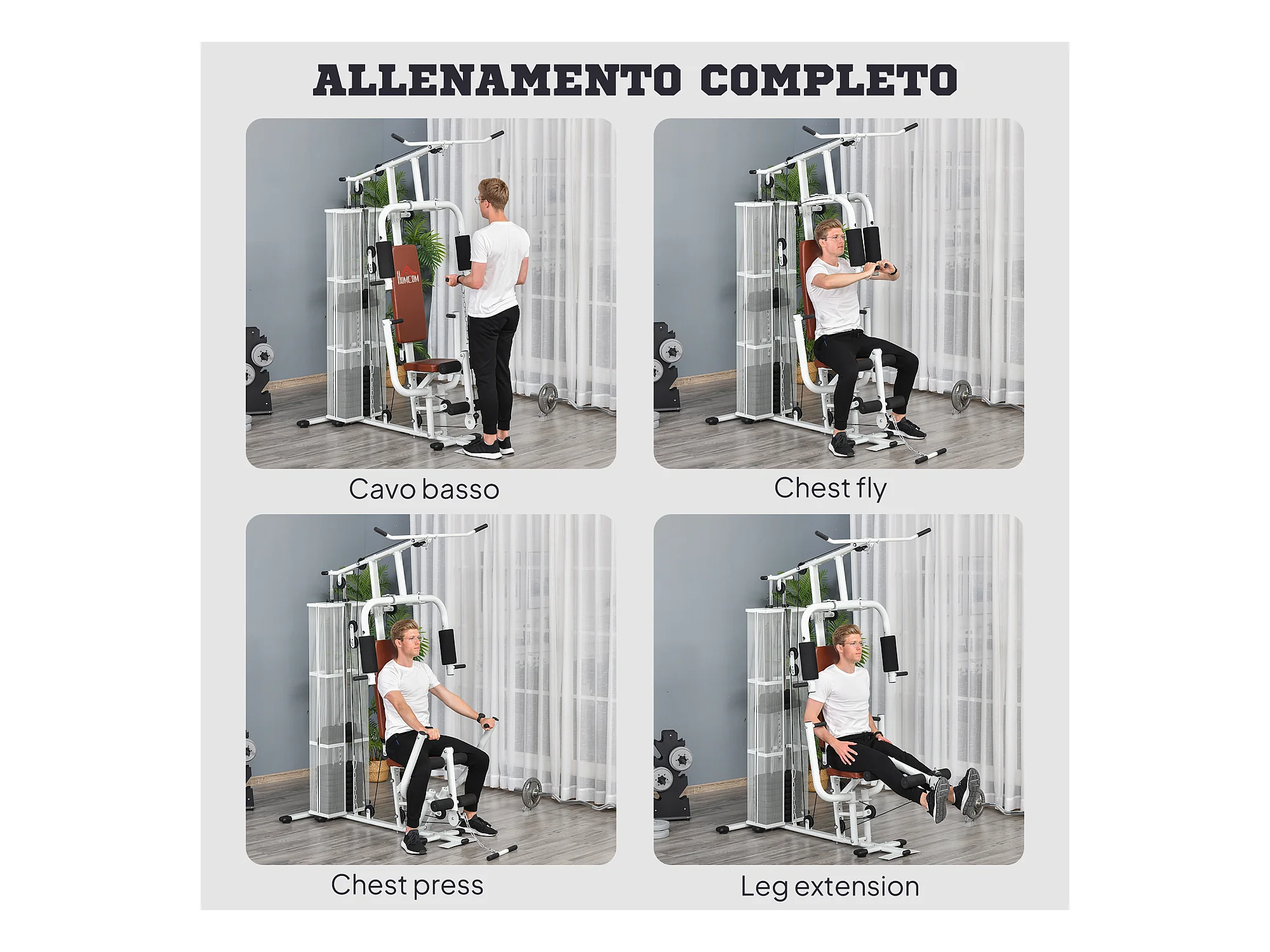 ALLENAMENTO COMPLETO

HOMCOM

Cavo basso

Chest fly

Chest press

Leg extension