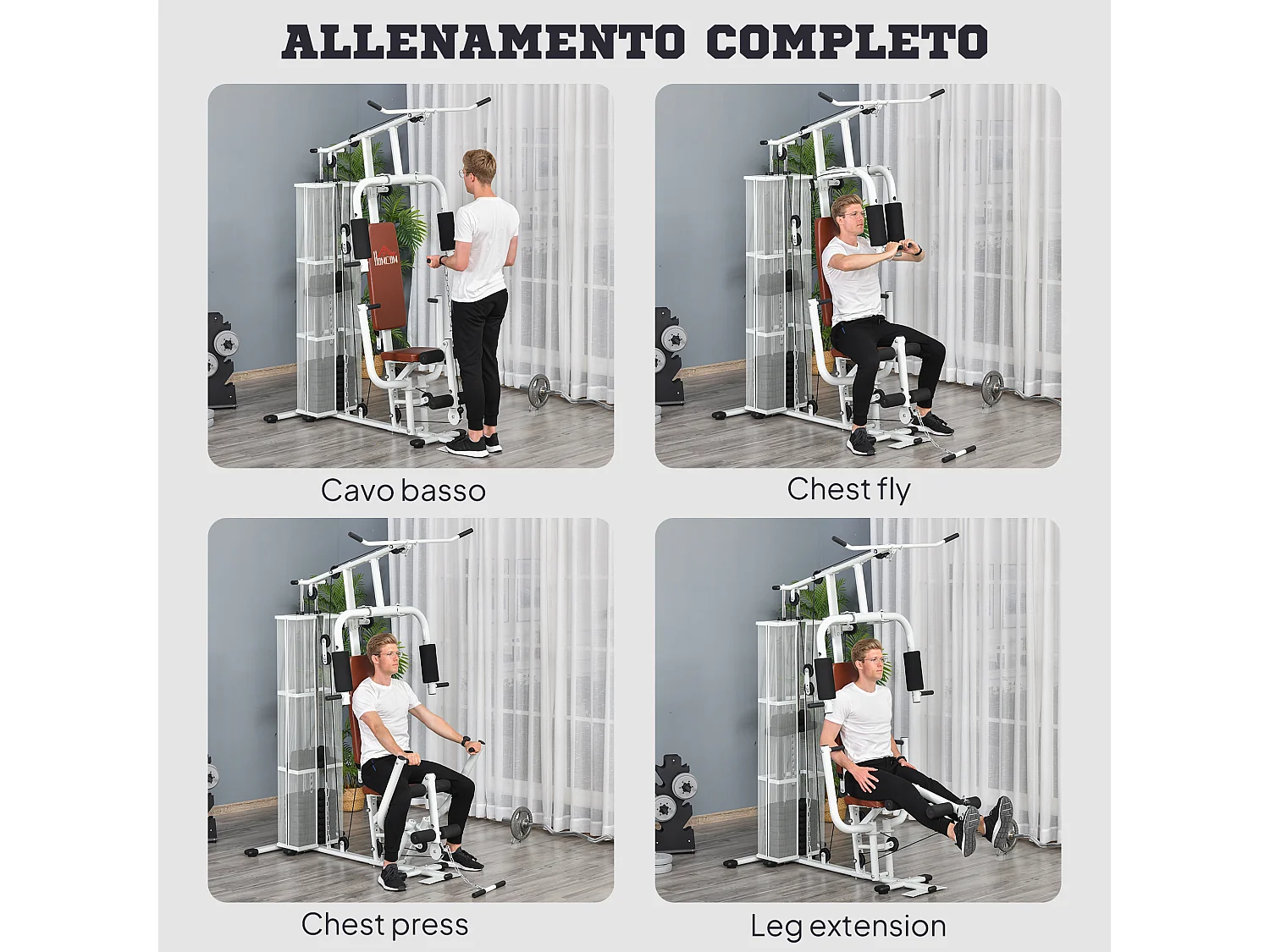 ALLENAMENTO COMPLETO

HOMCOM

Cavo basso

Chest fly

Chest press

Leg extension