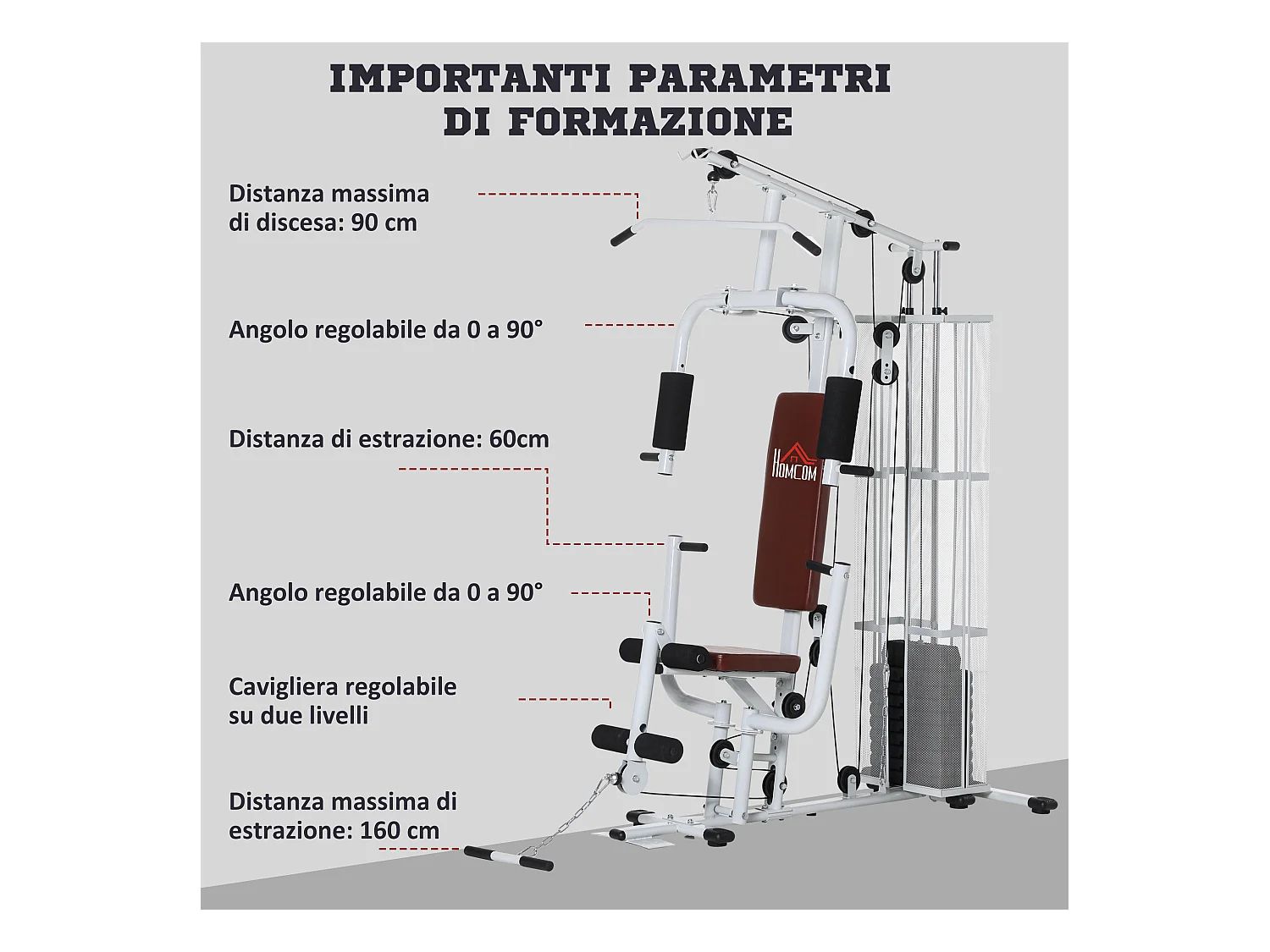 IMPORTANTI PARAMETRI DI FORMAZIONE

Distanza massima di discesa: 90 cm

Angolo regolabile da 0 a 90°

Distanza di estrazione: 60cm

Angolo regolabile da 0 a 90°

Cavigliera regolabile su due livelli

Distanza massima di estrazione: 160 cm

HOMCOM