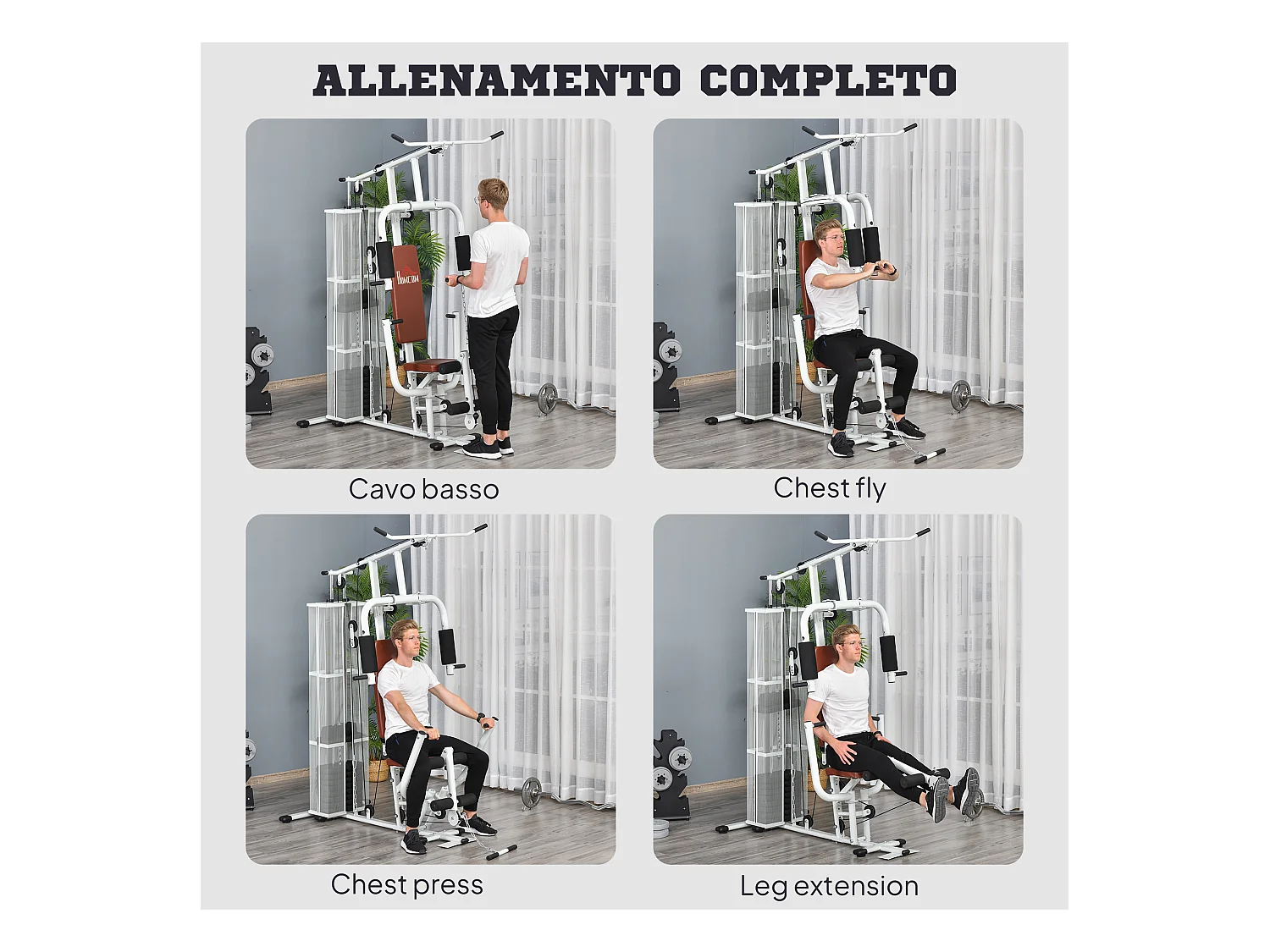 ALLENAMENTO COMPLETO

HOMCOM

Cavo basso

Chest fly

Chest press

Leg extension