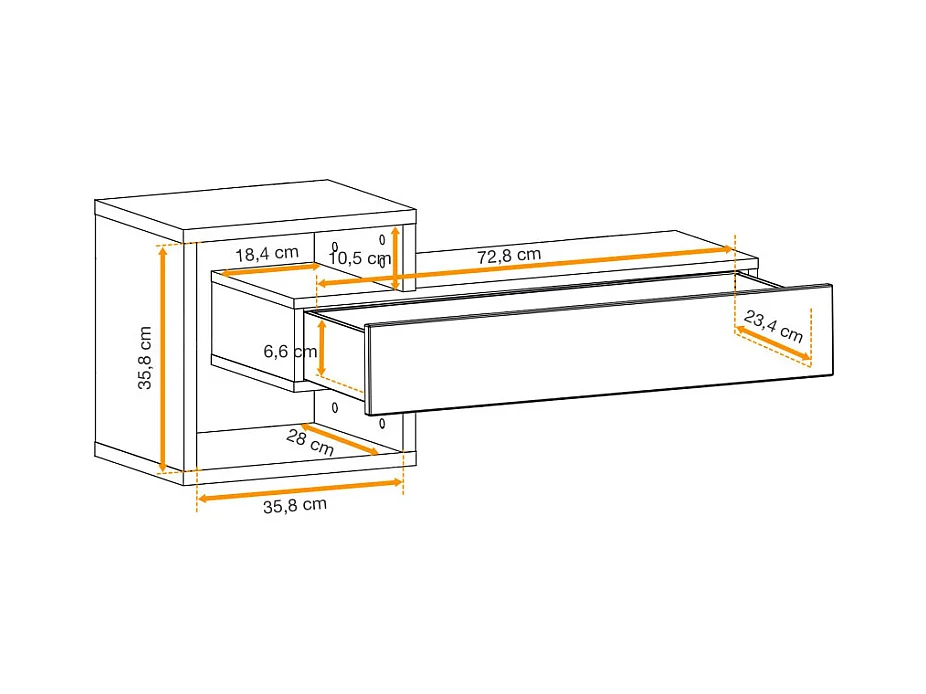 18,4 cm
10,5 cm
72,8 cm
35,8 cm
6,6 cm
23,4 cm
28 cm
35,8 cm