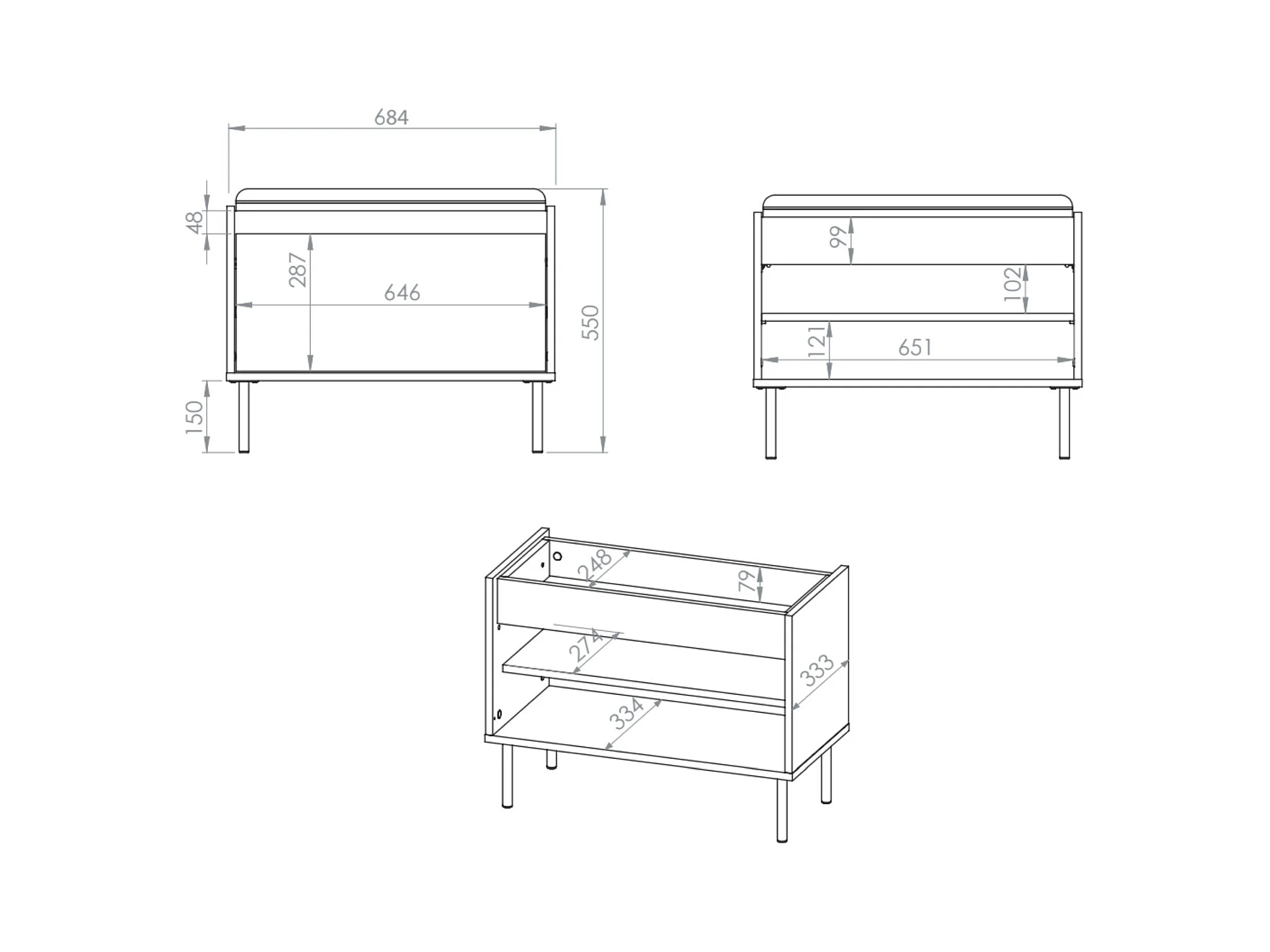 684

48

287

646

550

150

99

102

121

651

248

79

274

333

334