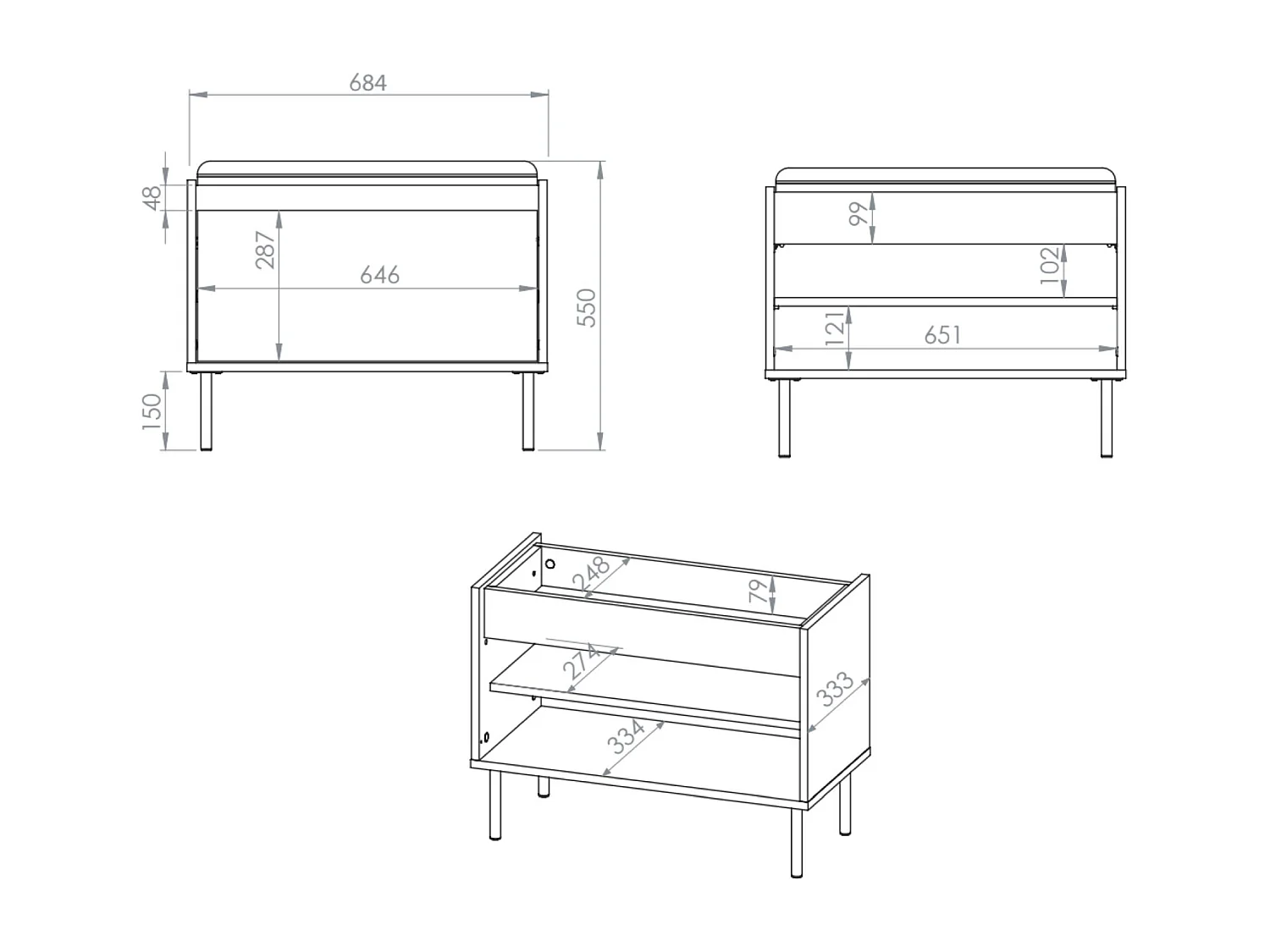 684
48
287
646
550
150
99
102
121
651
248
79
274
333
334