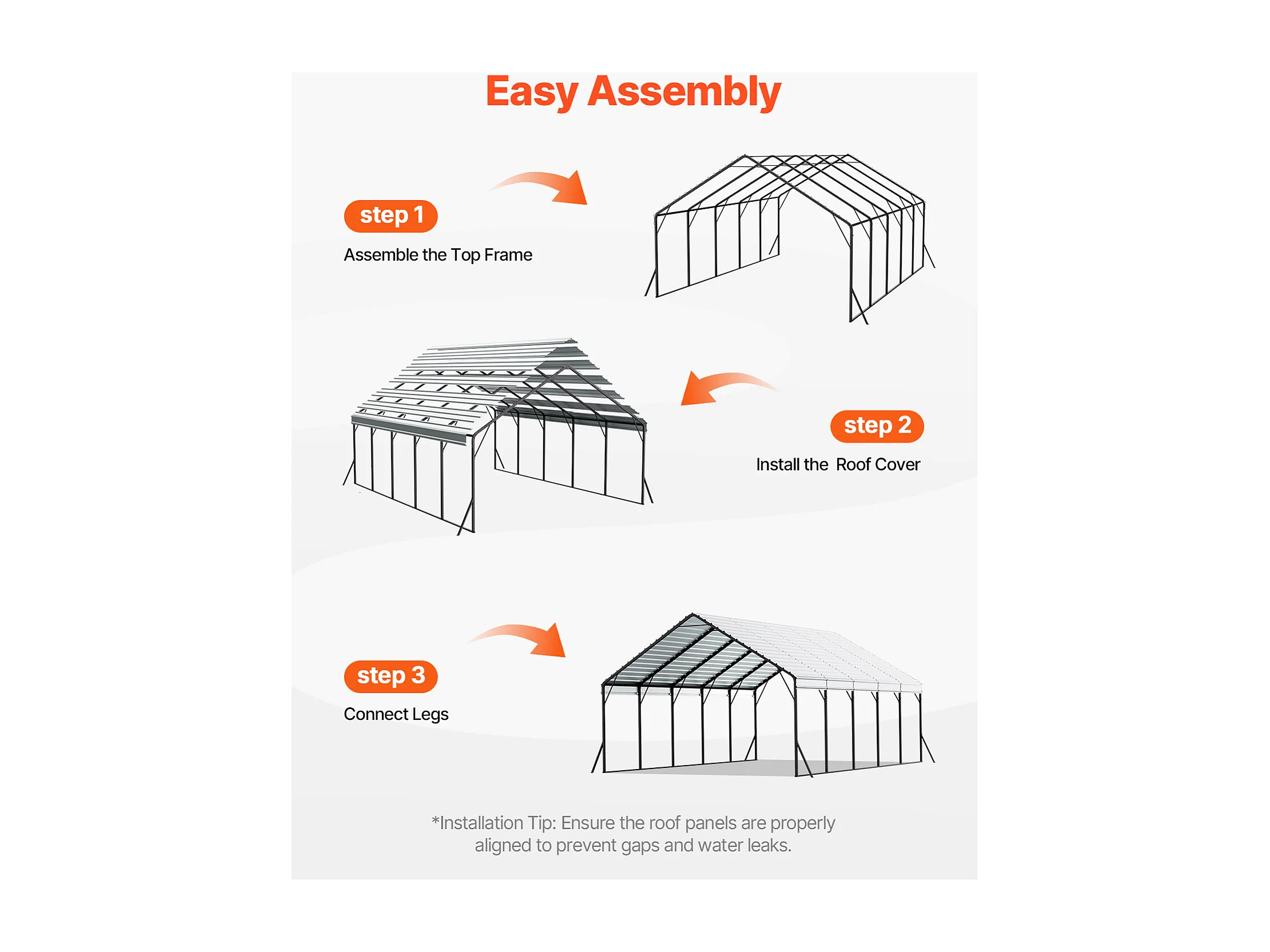 Easy Assembly

step 1

Assemble the Top Frame

step 2

Install the Roof Cover

step 3

Connect Legs

*Installation Tip: Ensure the roof panels are properly aligned to prevent gaps and water leaks.