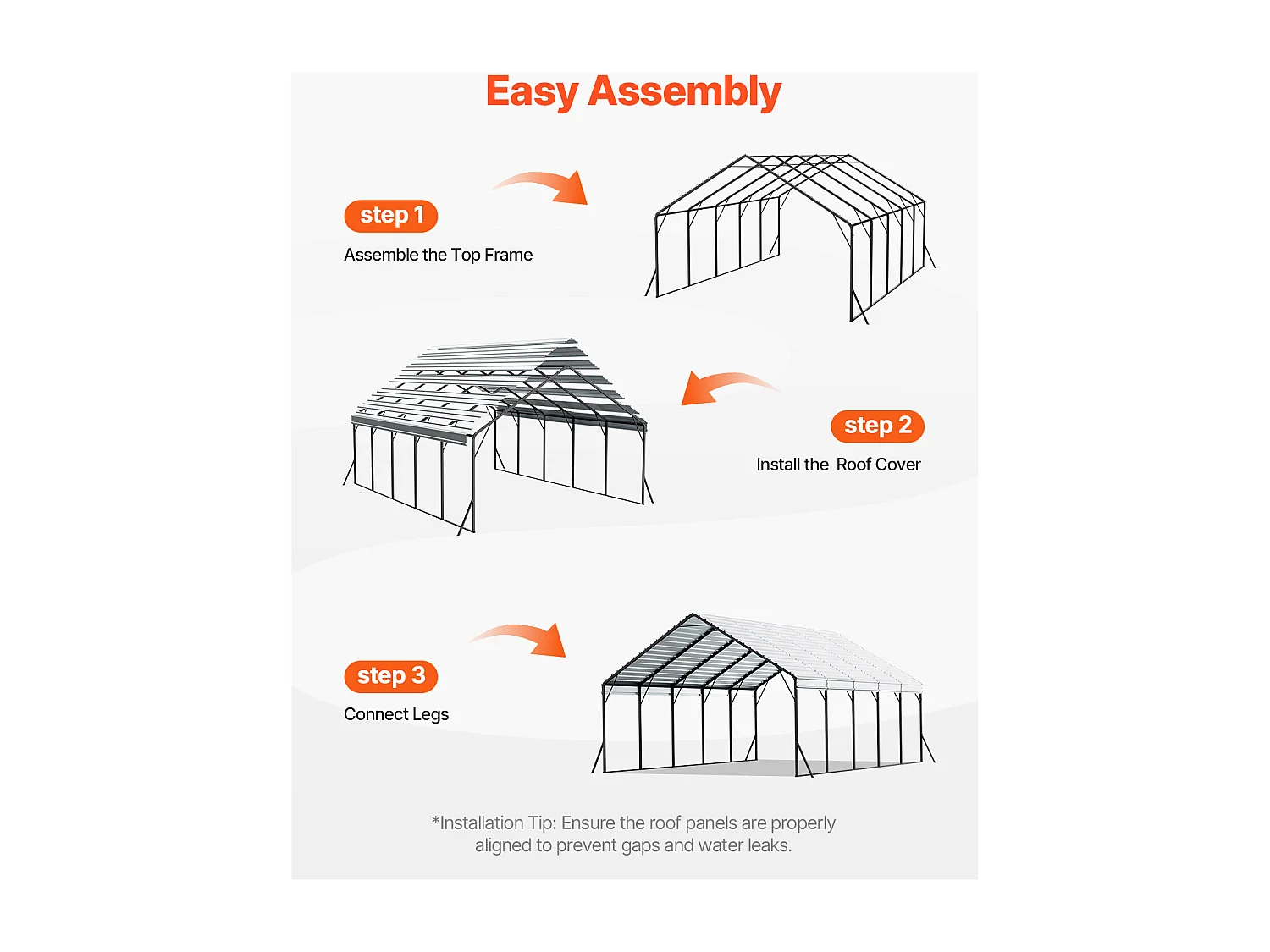 Easy Assembly

step 1
Assemble the Top Frame

step 2
Install the Roof Cover

step 3
Connect Legs

*Installation Tip: Ensure the roof panels are properly aligned to prevent gaps and water leaks.