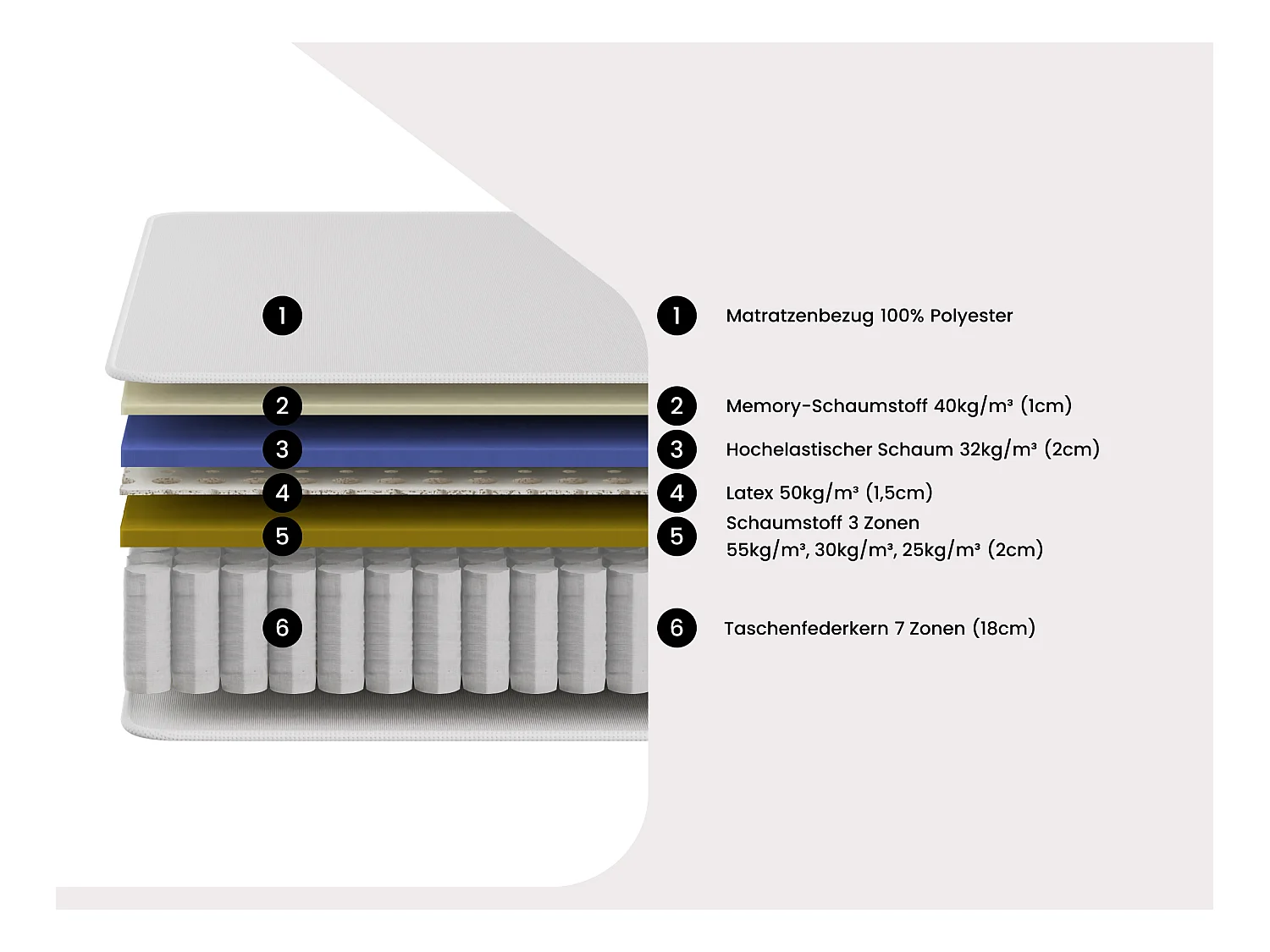 1
2
3
4
5
6

1 Matratzenbezug 100% Polyester

2 Memory-Schaumstoff 40kg/m³ (1cm)

3 Hochelastischer Schaum 32kg/m³ (2cm)

4 Latex 50kg/m³ (1,5cm)

5 Schaumstoff 3 Zonen 55kg/m³, 30kg/m³, 25kg/m³ (2cm)

6 Taschenfederkern 7 Zonen (18cm)