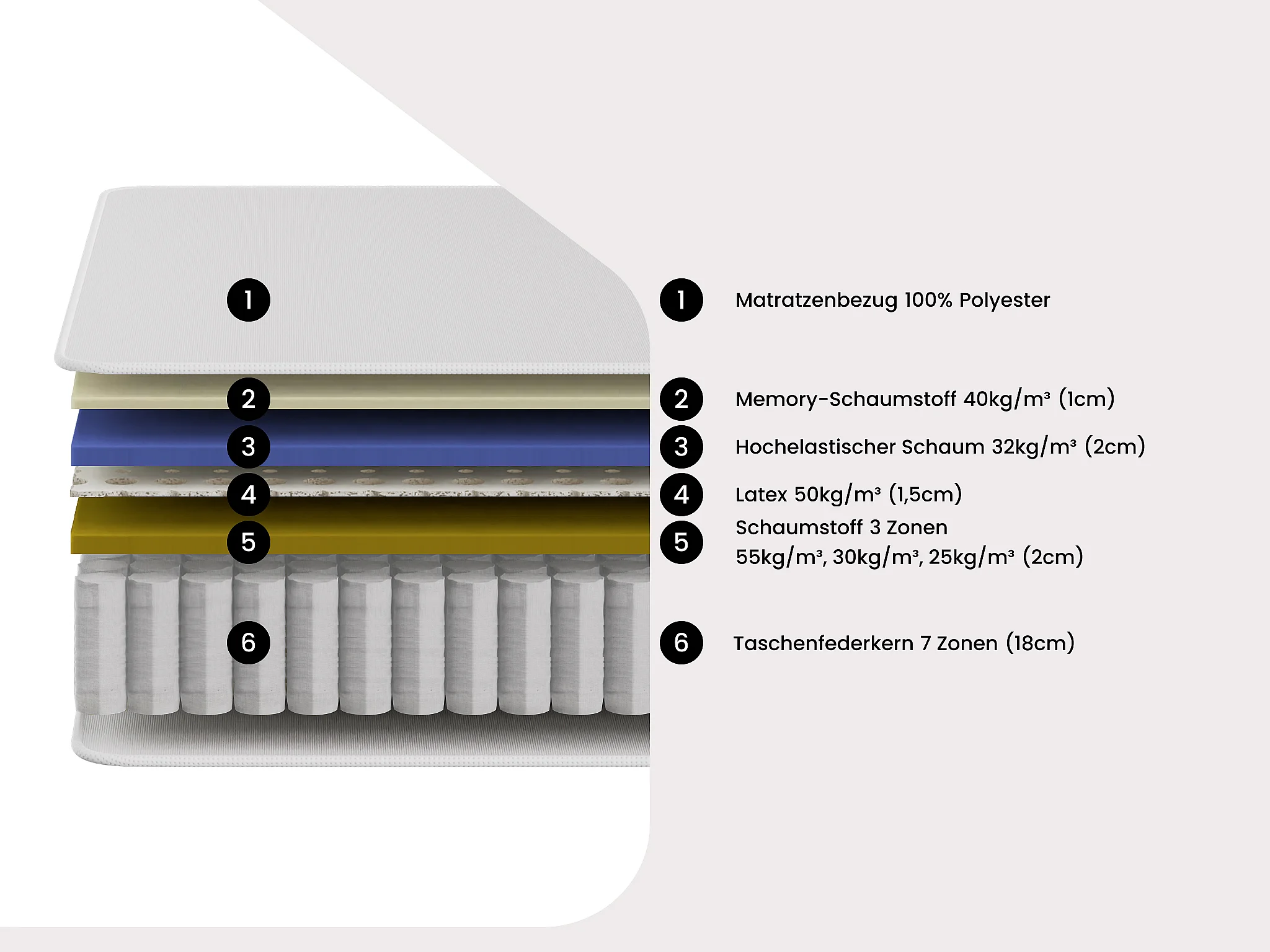 1
2
3
4
5
6

1 Matratzenbezug 100% Polyester

2 Memory-Schaumstoff 40kg/m³ (1cm)

3 Hochelastischer Schaum 32kg/m³ (2cm)

4 Latex 50kg/m³ (1,5cm)

5 Schaumstoff 3 Zonen
55kg/m³, 30kg/m³, 25kg/m³ (2cm)

6 Taschenfederkern 7 Zonen (18cm)