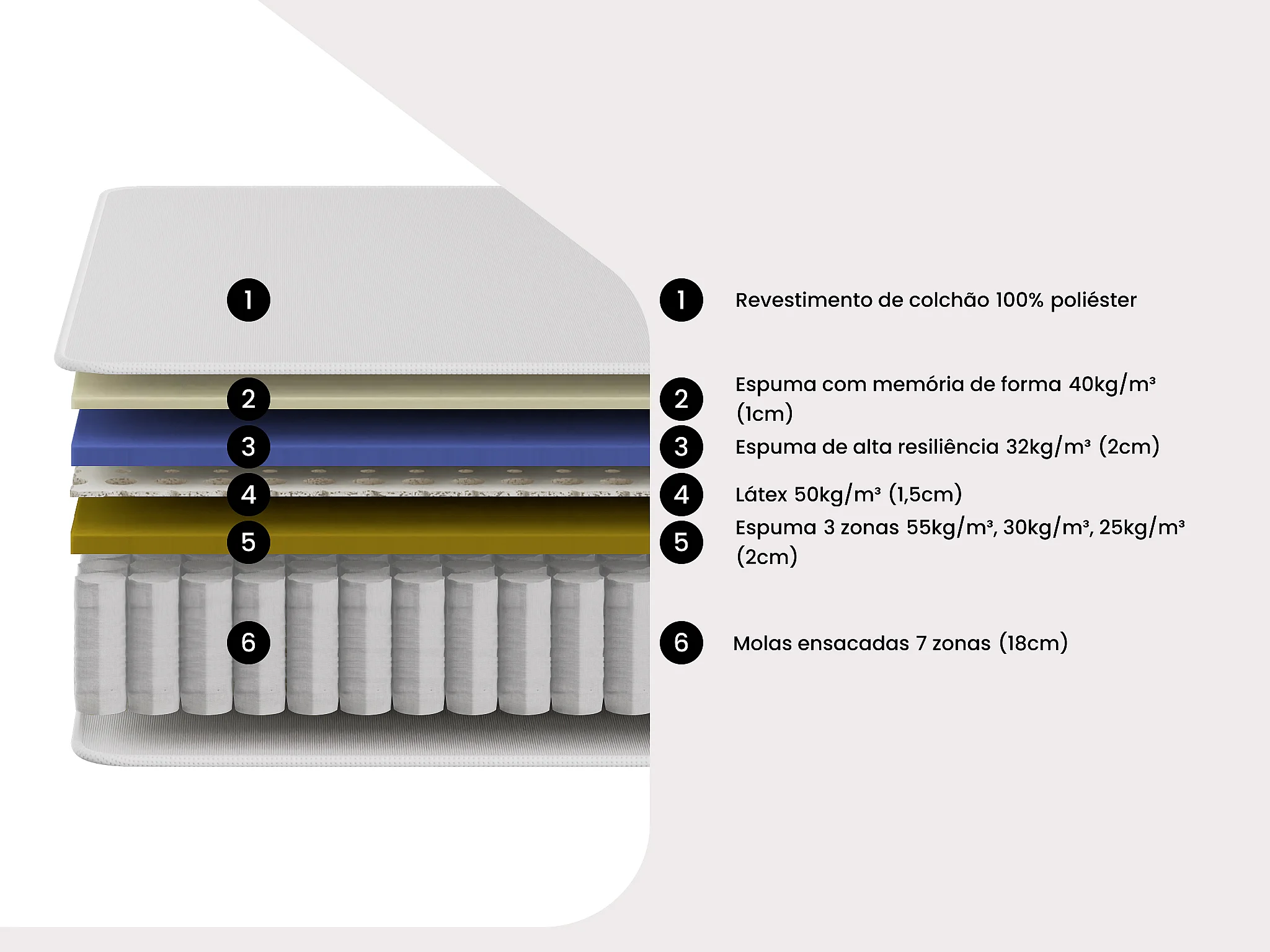 1
2
3
4
5
6

1 Revestimento de colchão 100% poliéster

2 Espuma com memória de forma 40kg/m³ (1cm)

3 Espuma de alta resiliência 32kg/m³ (2cm)

4 Látex 50kg/m³ (1,5cm)

5 Espuma 3 zonas 55kg/m³, 30kg/m³, 25kg/m³ (2cm)

6 Molas ensacadas 7 zonas (18cm)