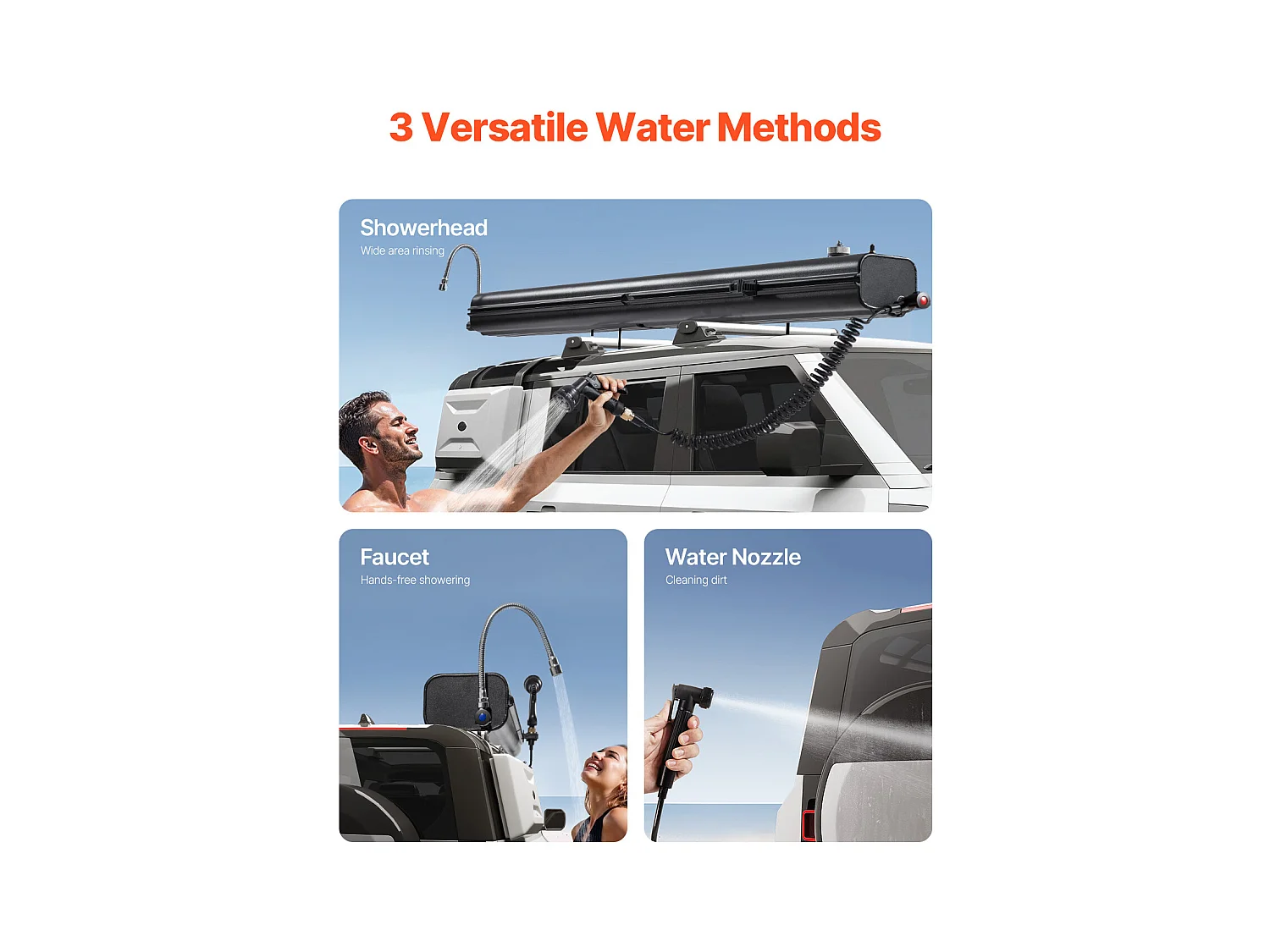 3 Versatile Water Methods

Showerhead
Wide area rinsing

Faucet
Hands-free showering

Water Nozzle
Cleaning dirt