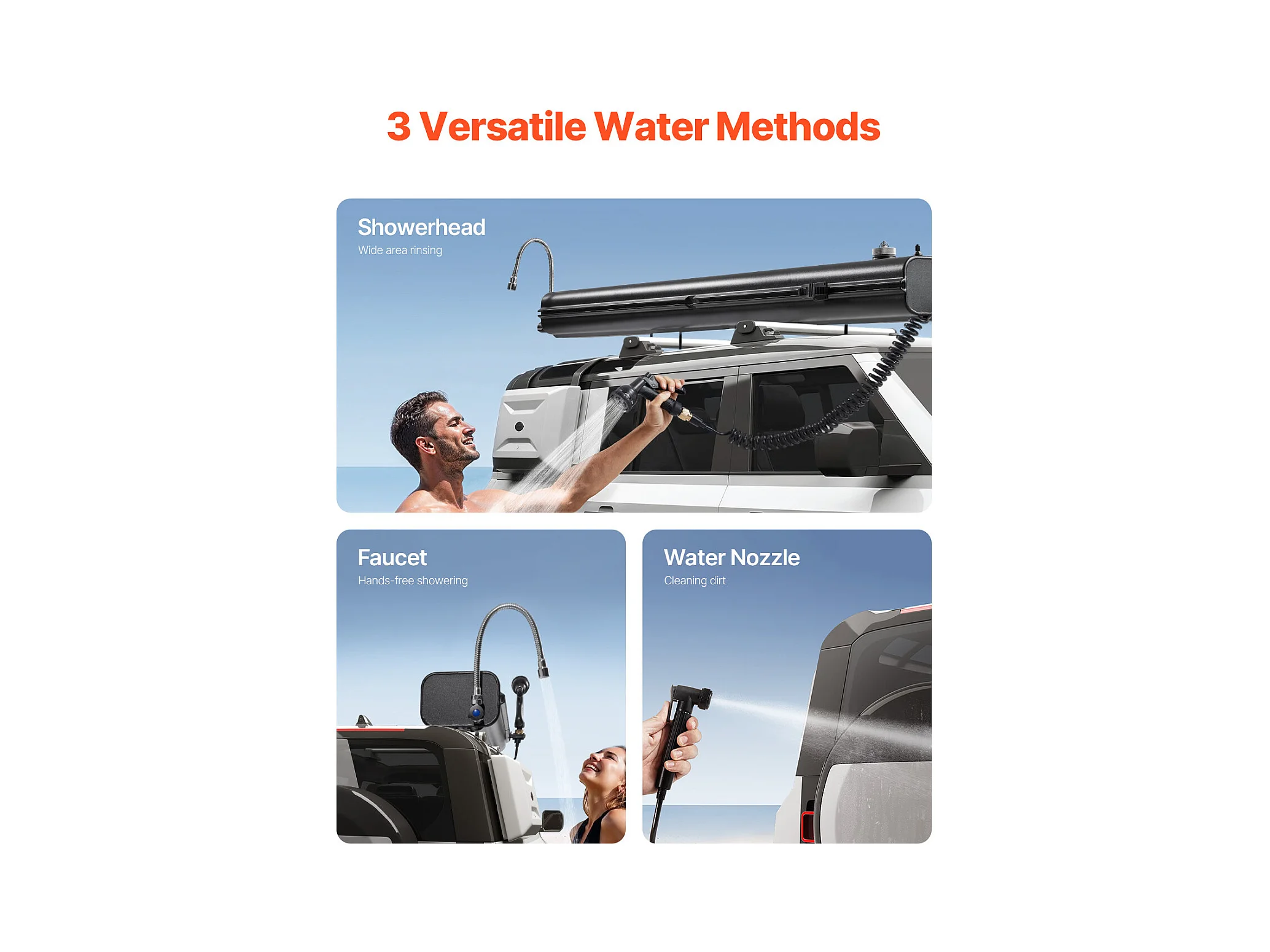 3 Versatile Water Methods

Showerhead
Wide area rinsing

Faucet
Hands-free showering

Water Nozzle
Cleaning dirt