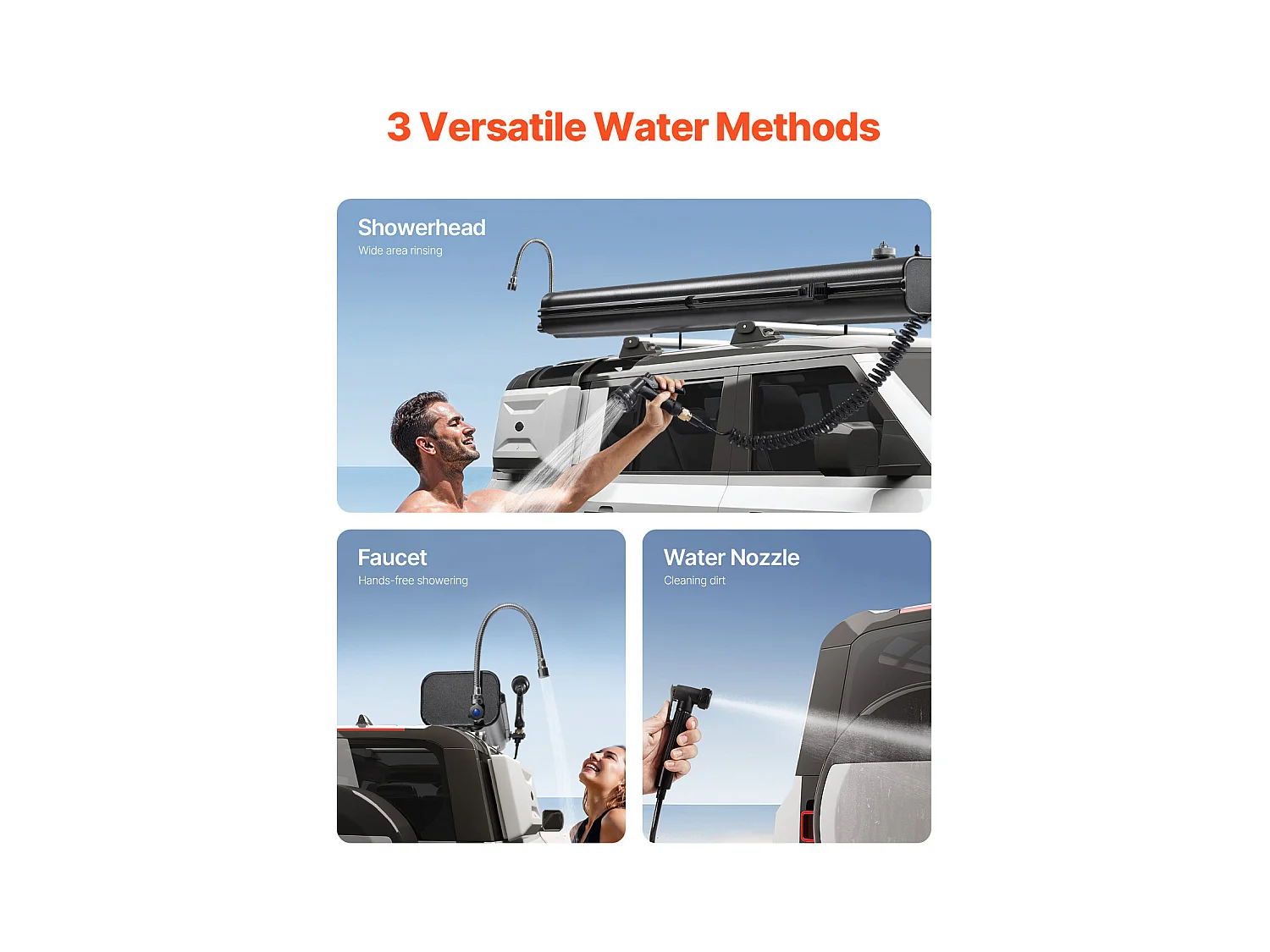 3 Versatile Water Methods

Showerhead
Wide area rinsing

Faucet
Hands-free showering

Water Nozzle
Cleaning dirt