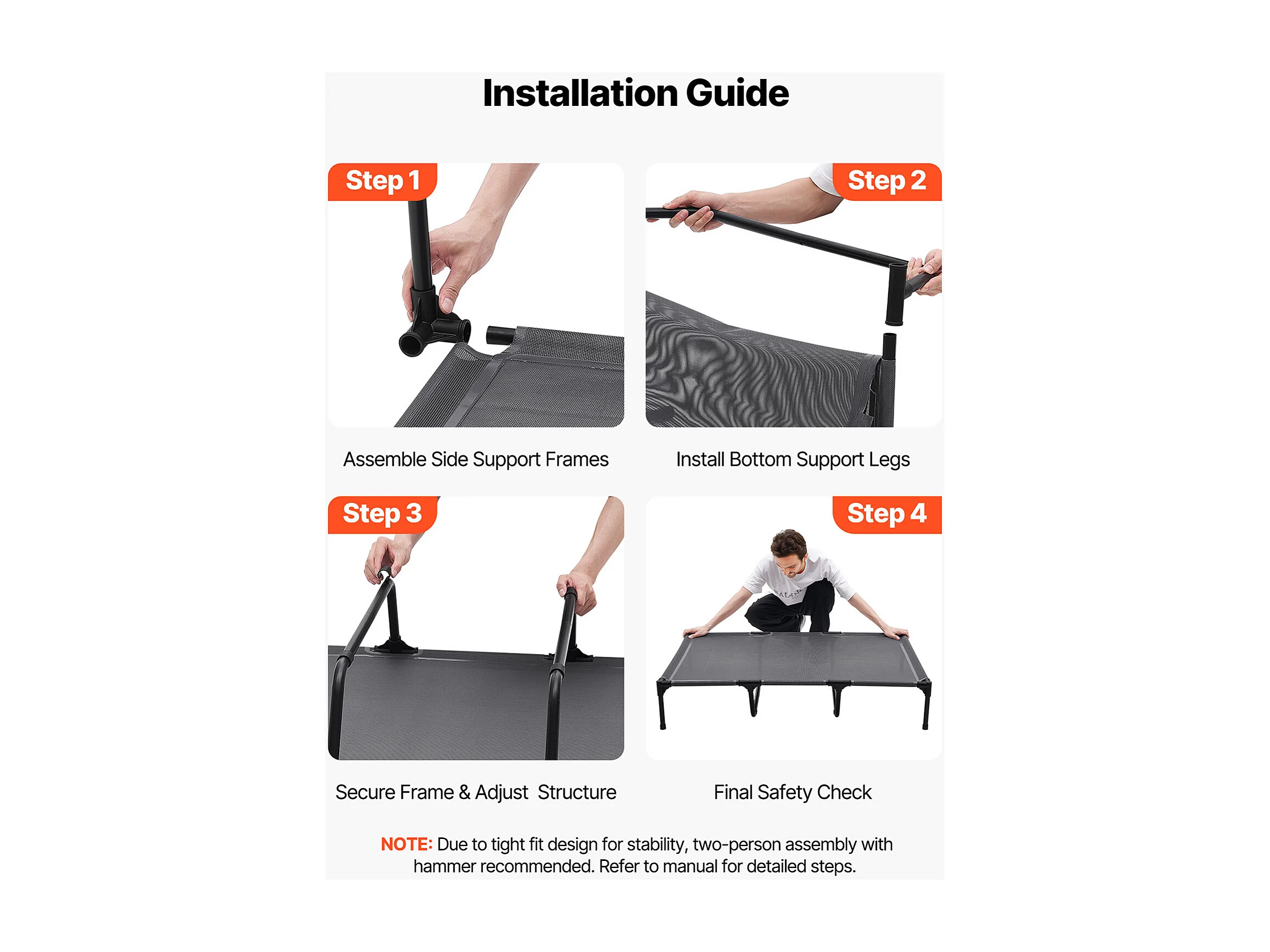 Installation Guide

Step 1

Assemble Side Support Frames

Step 2

Install Bottom Support Legs

Step 3

Secure Frame & Adjust Structure

Step 4

Final Safety Check

NOTE: Due to tight fit design for stability, two-person assembly with hammer recommended. Refer to manual for detailed steps.