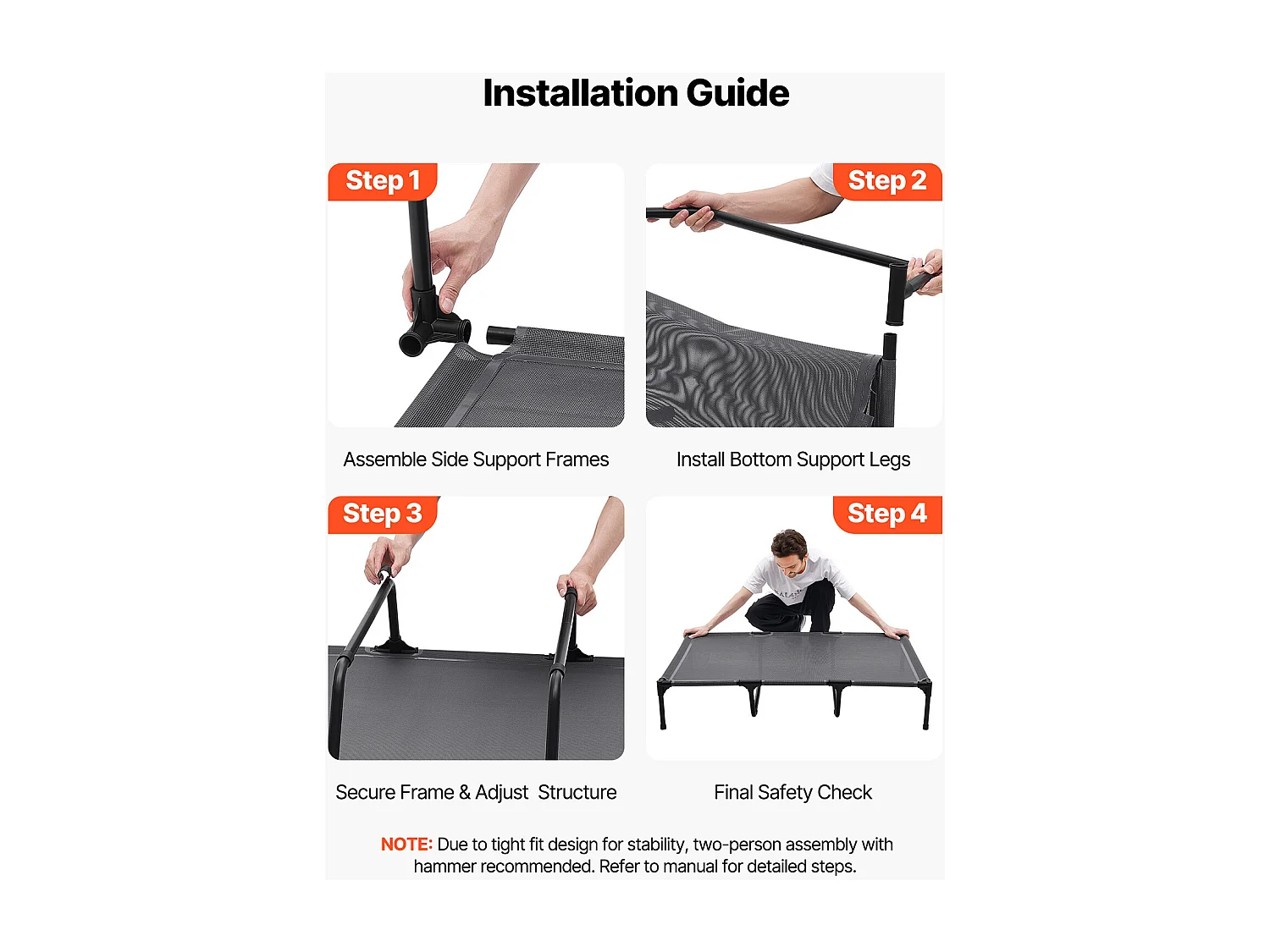 Installation Guide

Step 1

Assemble Side Support Frames

Step 2

Install Bottom Support Legs

Step 3

Secure Frame & Adjust Structure

Step 4

Final Safety Check

NOTE: Due to tight fit design for stability, two-person assembly with hammer recommended. Refer to manual for detailed steps.