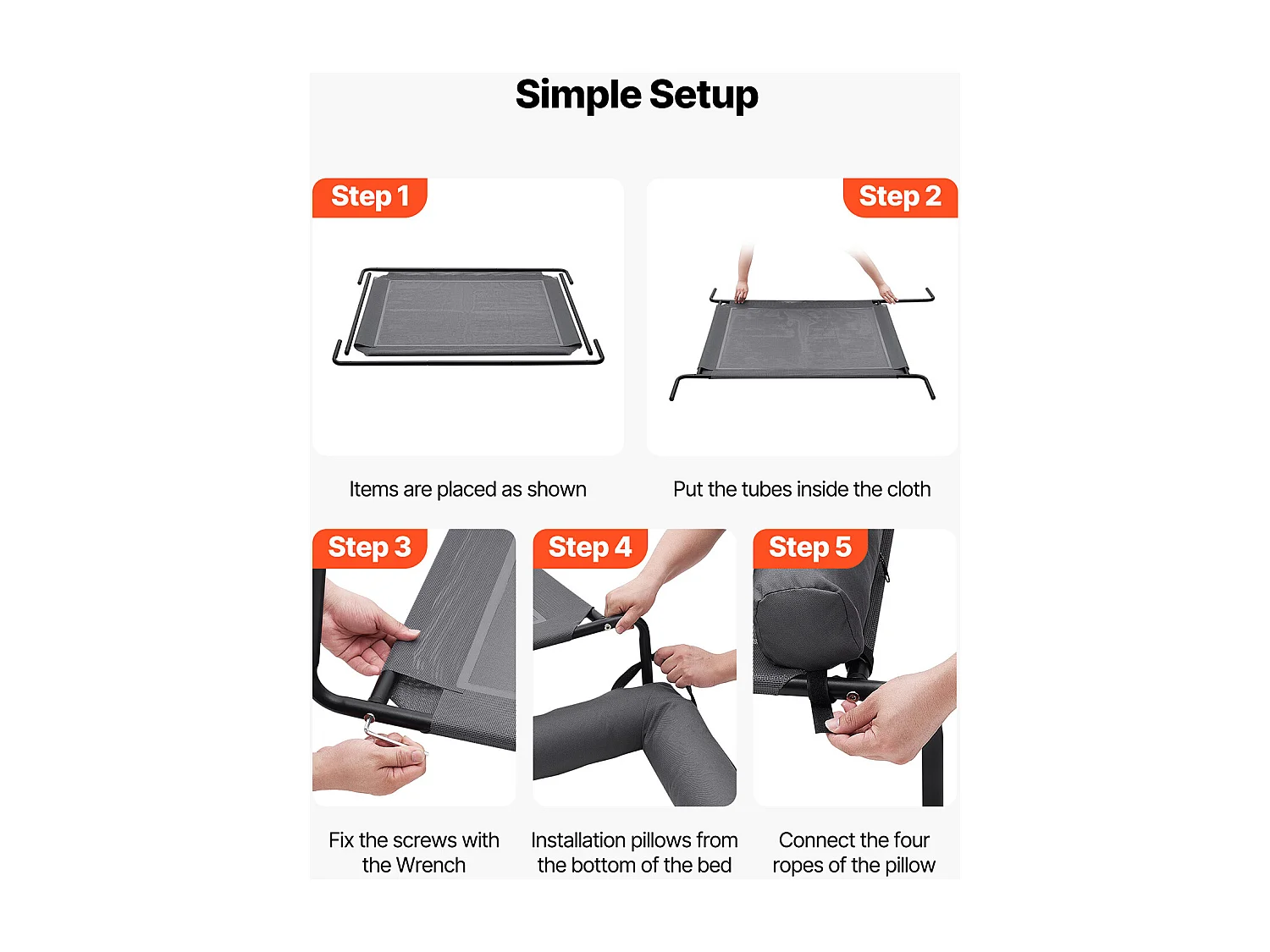 Simple Setup

Step 1

Items are placed as shown

Step 2

Put the tubes inside the cloth

Step 3

Fix the screws with the Wrench

Step 4

Installation pillows from the bottom of the bed

Step 5

Connect the four ropes of the pillow