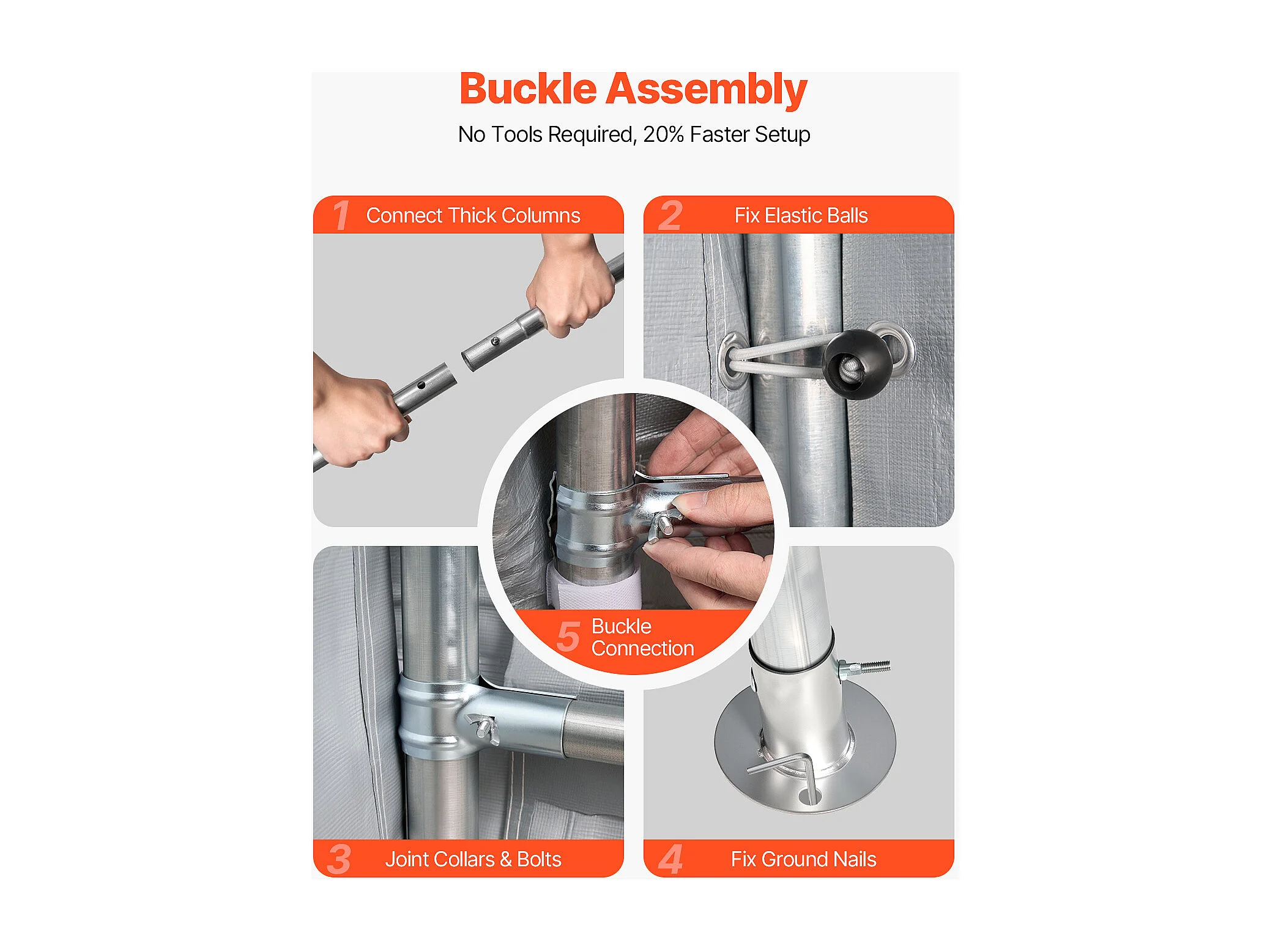 Buckle Assembly

No Tools Required, 20% Faster Setup

1 Connect Thick Columns

2 Fix Elastic Balls

5 Buckle Connection

3 Joint Collars & Bolts

4 Fix Ground Nails