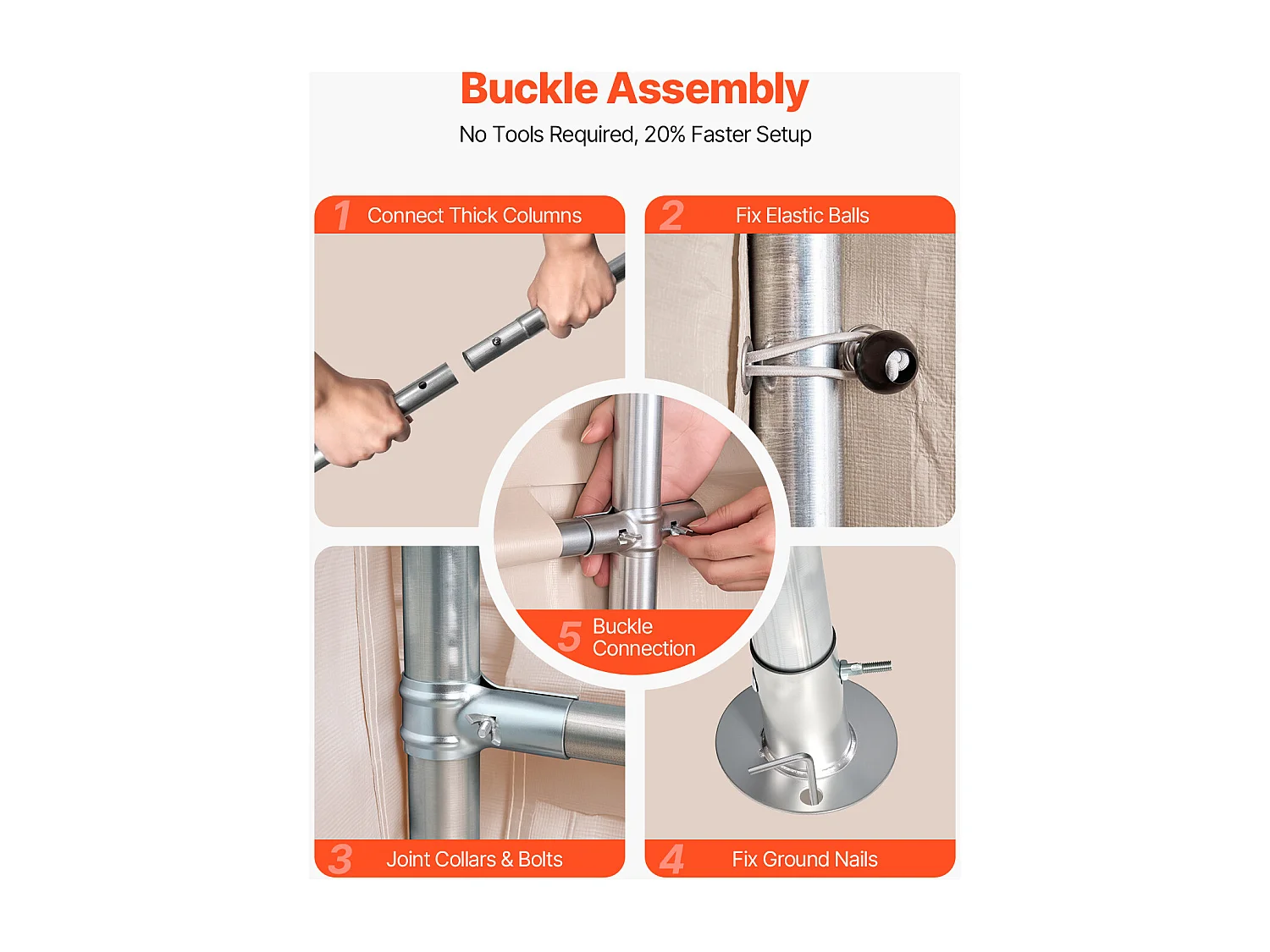 Buckle Assembly

No Tools Required, 20% Faster Setup

1 Connect Thick Columns

2 Fix Elastic Balls

5 Buckle Connection

3 Joint Collars & Bolts

4 Fix Ground Nails