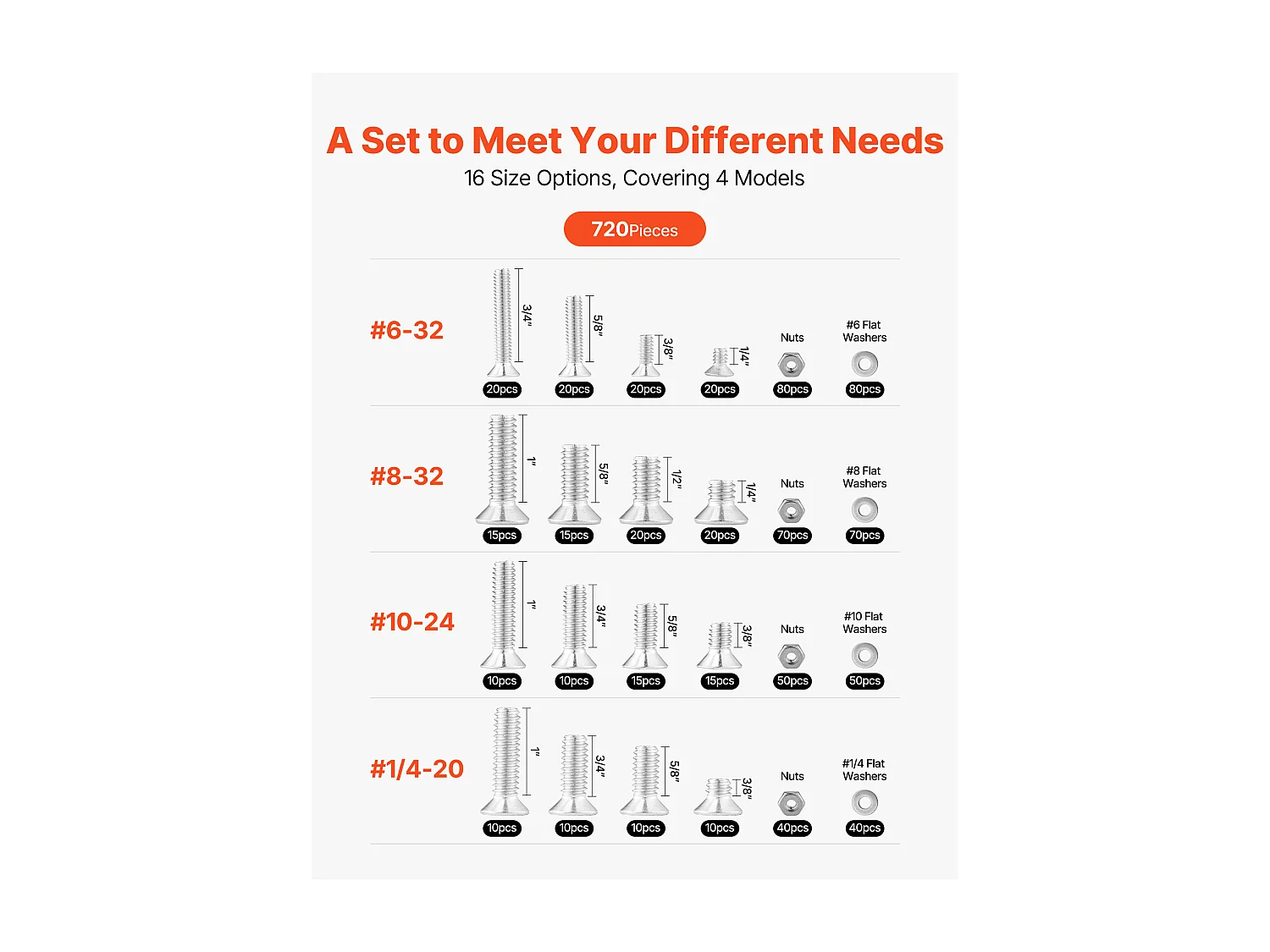 A Set to Meet Your Different Needs

16 Size Options, Covering 4 Models

720Pieces

#6-32

3/4" 20pcs

5/8" 20pcs

3/8" 20pcs

1/4" 20pcs

Nuts 80pcs

#6 Flat Washers 80pcs

#8-32

1" 15pcs

5/8" 15pcs

1/2" 20pcs

1/4" 20pcs

Nuts 70pcs

#8 Flat Washers 70pcs

#10-24

1" 10pcs

3/4" 10pcs

5/8" 15pcs

3/8" 15pcs

Nuts 50pcs

#10 Flat Washers 50pcs

#1/4-20

1" 10pcs

3/4" 10pcs

5/8" 10pcs

3/8" 10pcs

Nuts 40pcs

#1/4 Flat Washers 40pcs