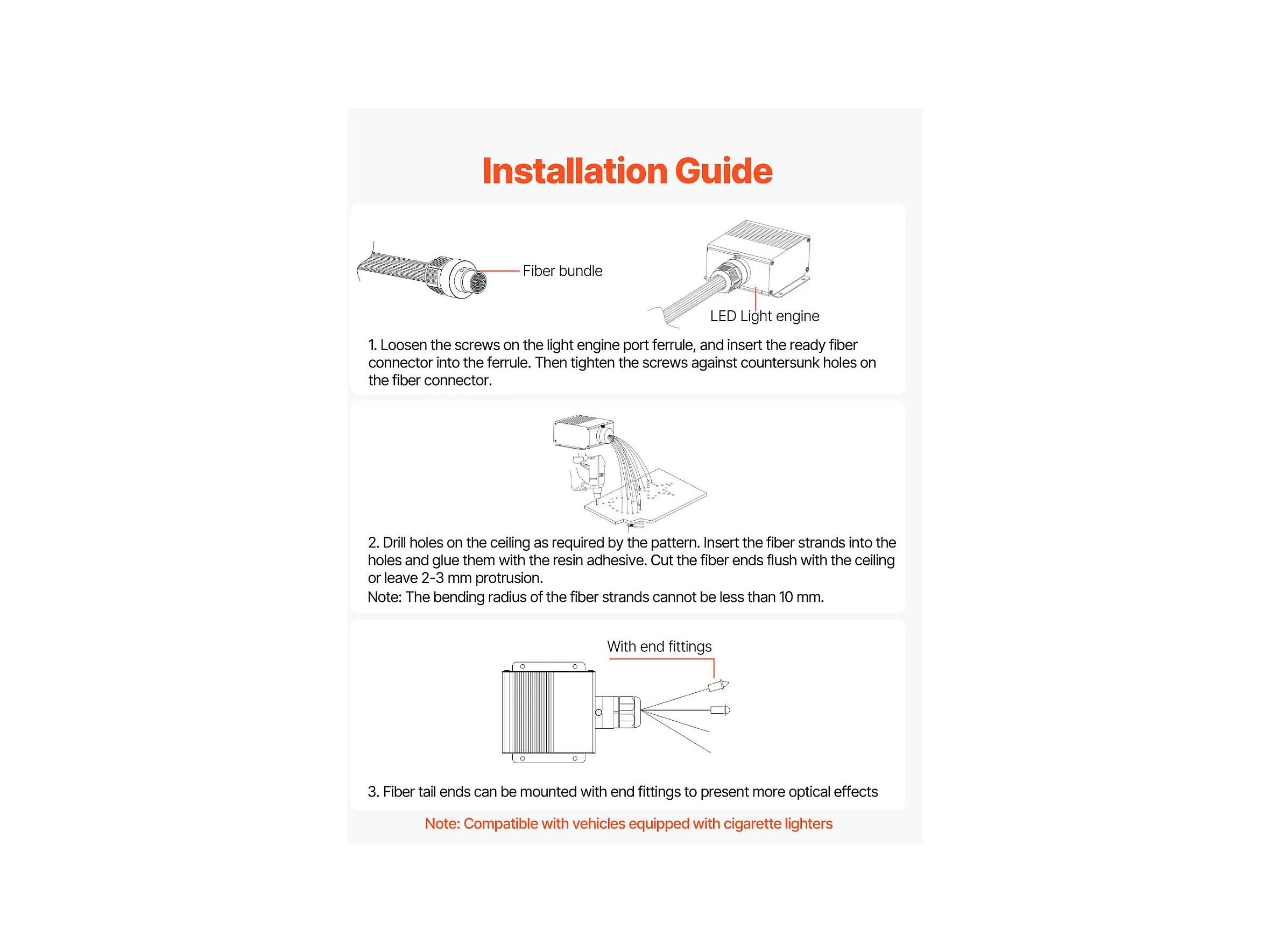 Installation Guide

Fiber bundle

LED Light engine

1. Loosen the screws on the light engine port ferrule, and insert the ready fiber connector into the ferrule. Then tighten the screws against countersunk holes on the fiber connector.

2. Drill holes on the ceiling as required by the pattern. Insert the fiber strands into the holes and glue them with the resin adhesive. Cut the fiber ends flush with the ceiling or leave 2-3 mm protrusion.
Note: The bending radius of the fiber strands cannot be less than 10 mm.

With end fittings

3. Fiber tail ends can be mounted with end fittings to present more optical effects

Note: Compatible with vehicles equipped with cigarette lighters