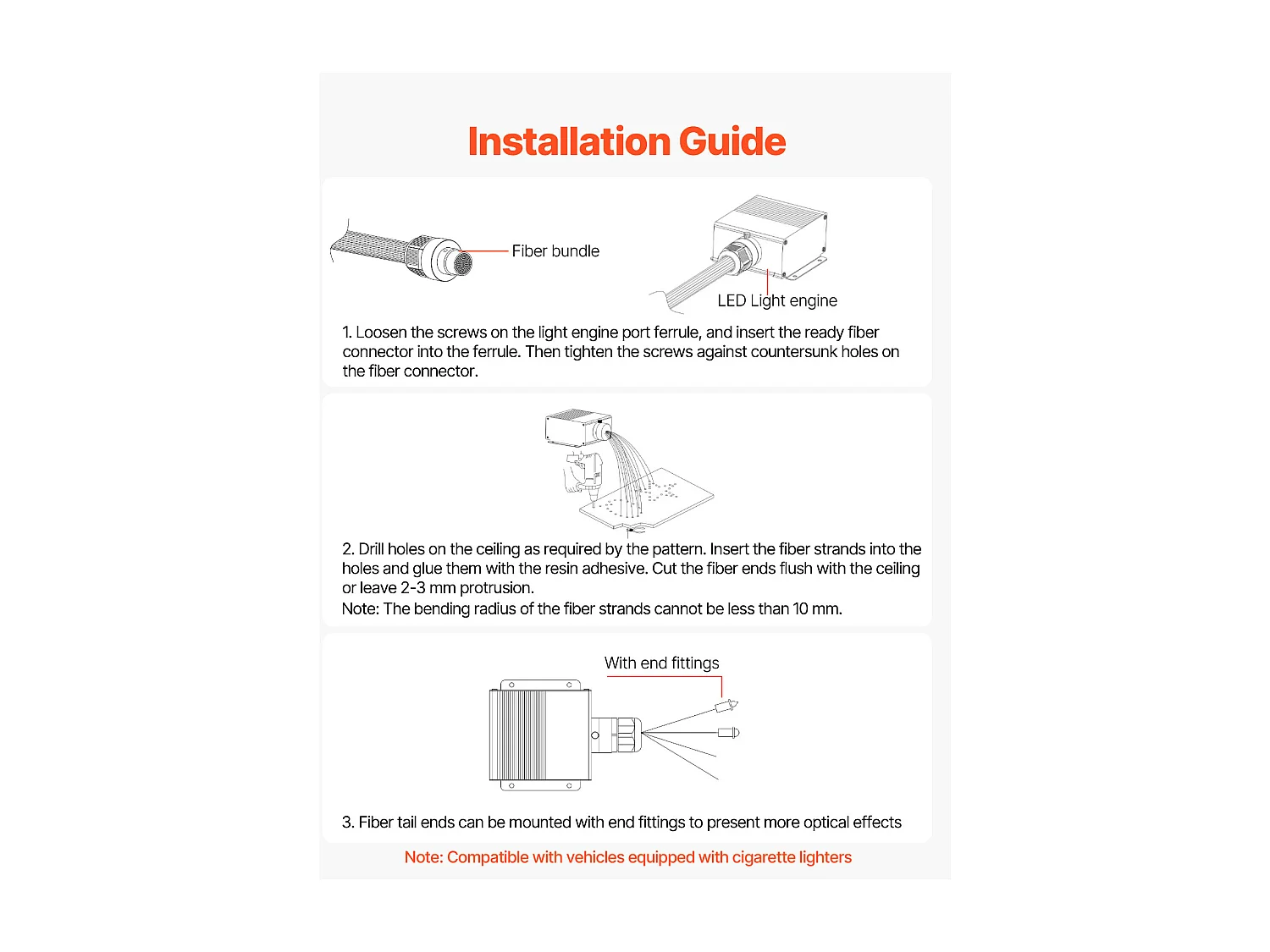 Installation Guide

Fiber bundle

LED Light engine

1. Loosen the screws on the light engine port ferrule, and insert the ready fiber connector into the ferrule. Then tighten the screws against countersunk holes on the fiber connector.

2. Drill holes on the ceiling as required by the pattern. Insert the fiber strands into the holes and glue them with the resin adhesive. Cut the fiber ends flush with the ceiling or leave 2-3 mm protrusion.
Note: The bending radius of the fiber strands cannot be less than 10 mm.

With end fittings

3. Fiber tail ends can be mounted with end fittings to present more optical effects

Note: Compatible with vehicles equipped with cigarette lighters