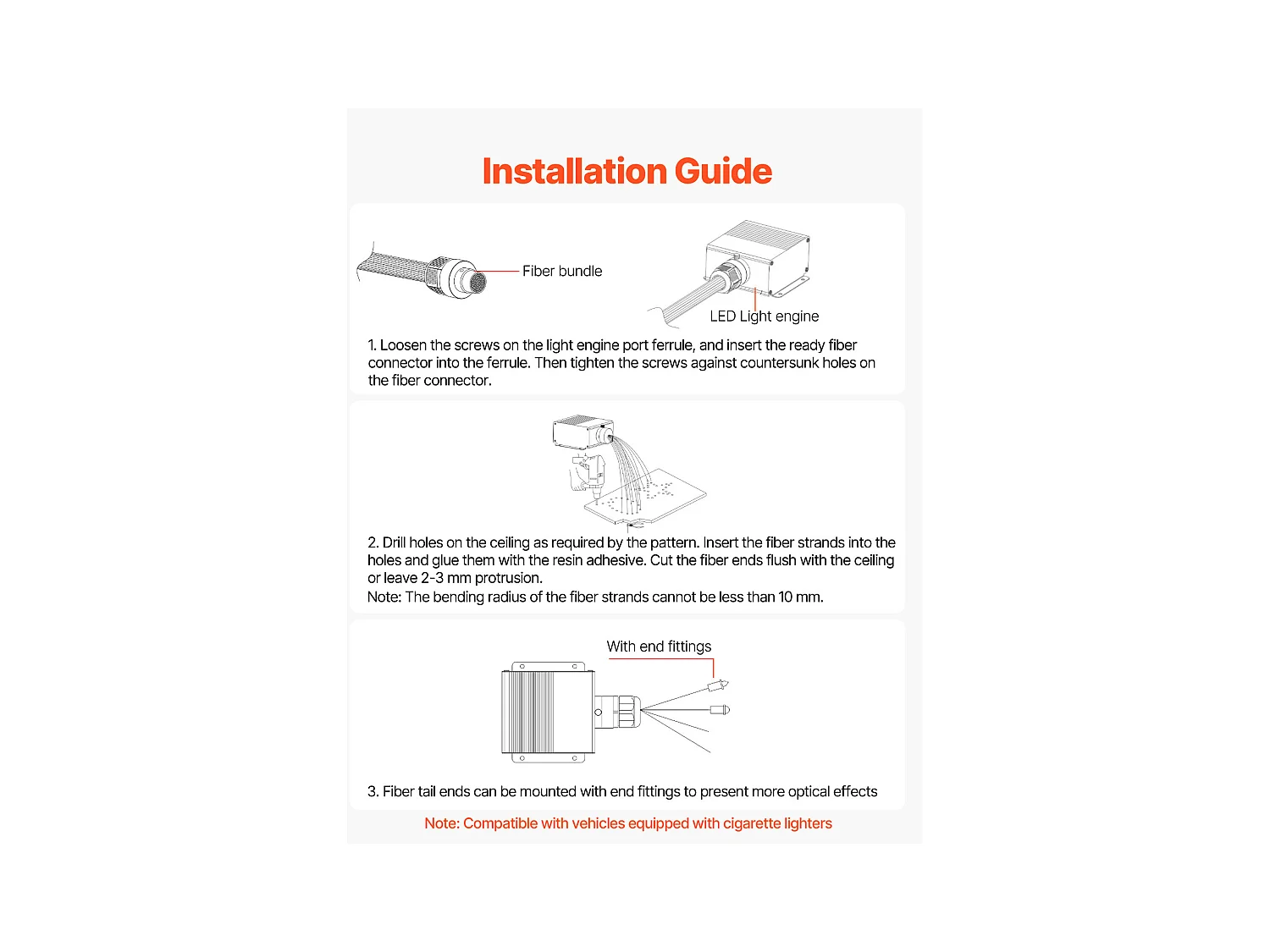 Installation Guide

Fiber bundle

LED Light engine

1. Loosen the screws on the light engine port ferrule, and insert the ready fiber connector into the ferrule. Then tighten the screws against countersunk holes on the fiber connector.

2. Drill holes on the ceiling as required by the pattern. Insert the fiber strands into the holes and glue them with the resin adhesive. Cut the fiber ends flush with the ceiling or leave 2-3 mm protrusion.
Note: The bending radius of the fiber strands cannot be less than 10 mm.

With end fittings

3. Fiber tail ends can be mounted with end fittings to present more optical effects

Note: Compatible with vehicles equipped with cigarette lighters