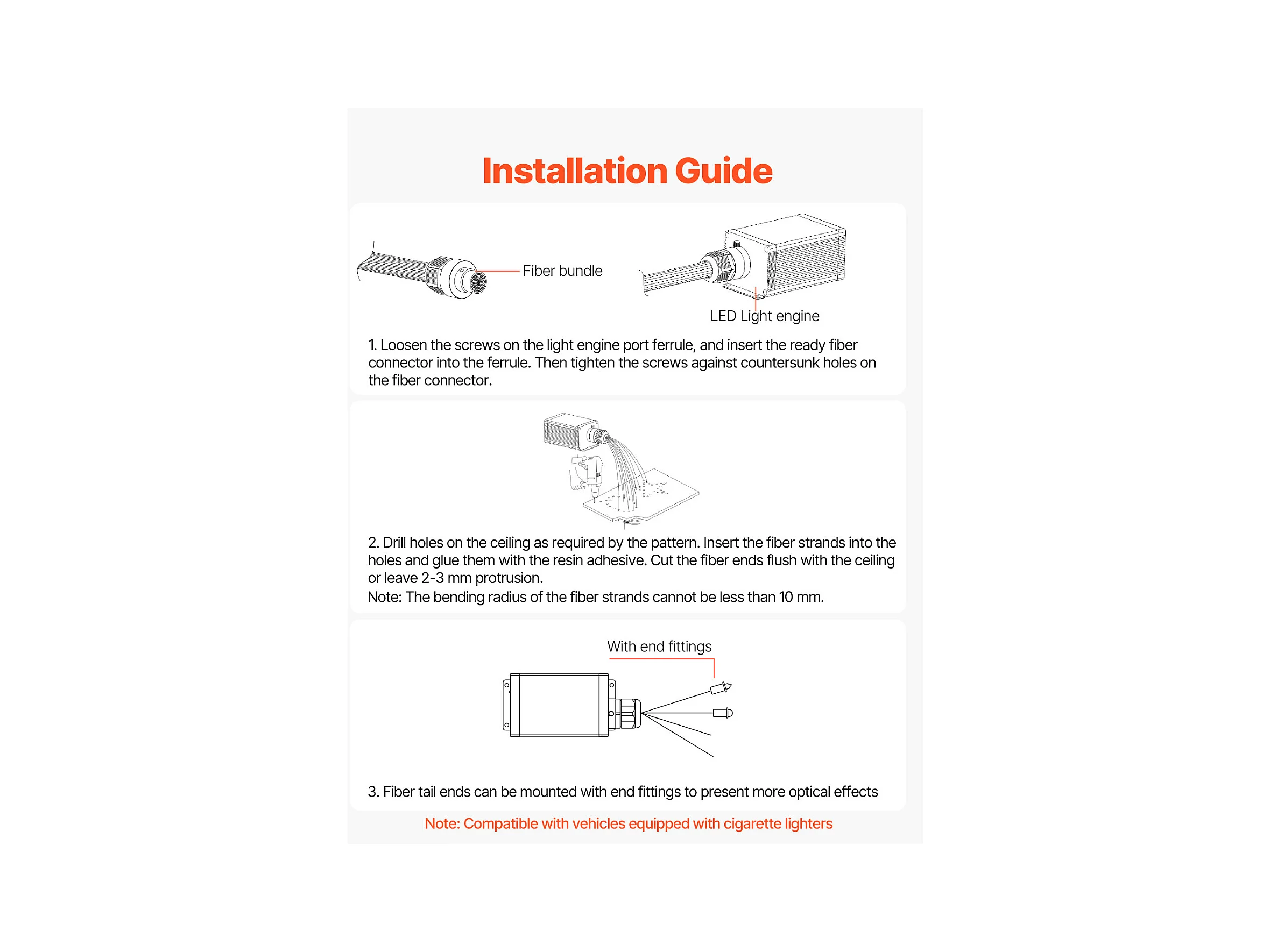 Installation Guide

Fiber bundle

LED Light engine

1. Loosen the screws on the light engine port ferrule, and insert the ready fiber connector into the ferrule. Then tighten the screws against countersunk holes on the fiber connector.

2. Drill holes on the ceiling as required by the pattern. Insert the fiber strands into the holes and glue them with the resin adhesive. Cut the fiber ends flush with the ceiling or leave 2-3 mm protrusion.
Note: The bending radius of the fiber strands cannot be less than 10 mm.

With end fittings

3. Fiber tail ends can be mounted with end fittings to present more optical effects

Note: Compatible with vehicles equipped with cigarette lighters