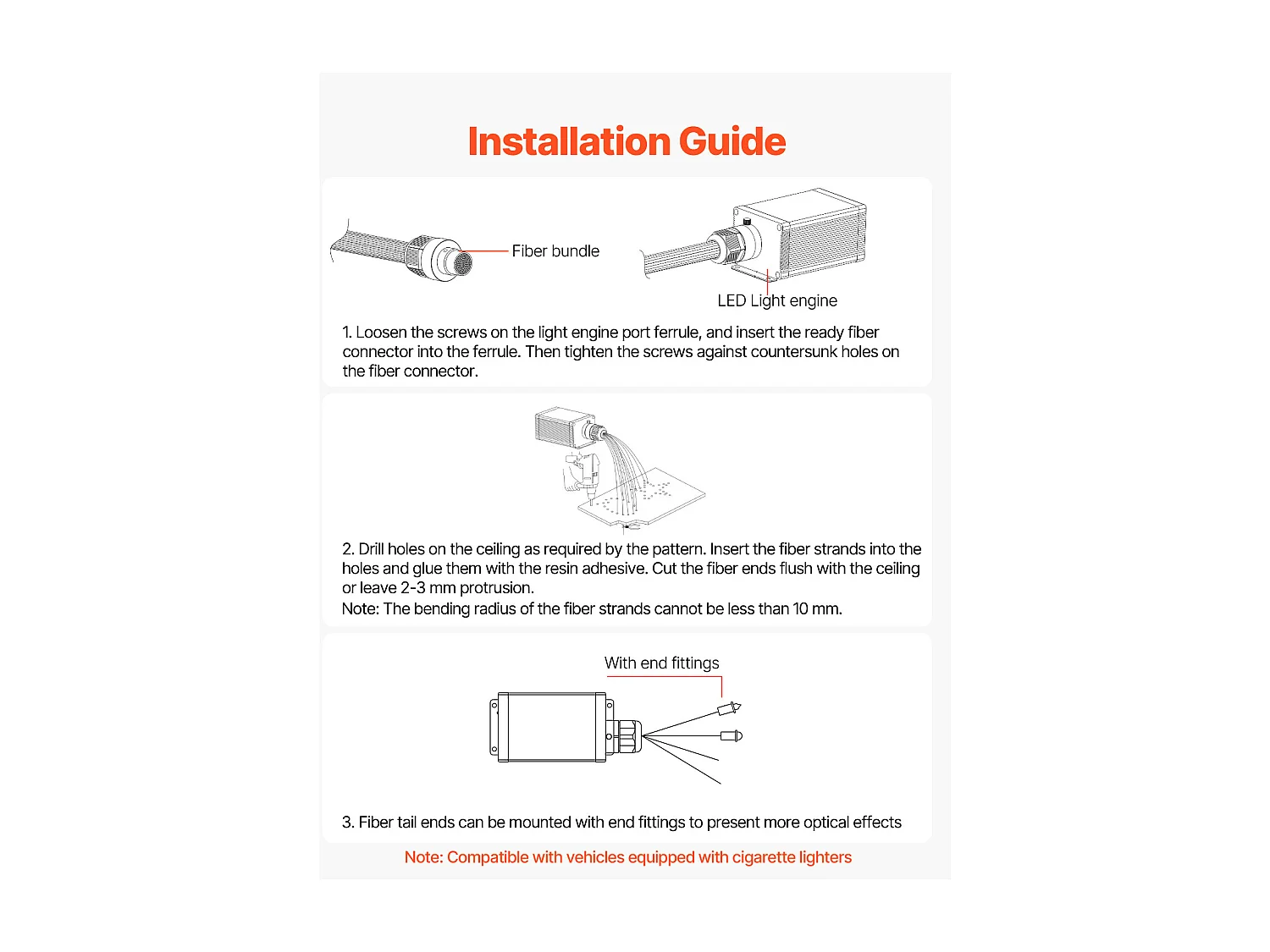 Installation Guide

Fiber bundle

LED Light engine

1. Loosen the screws on the light engine port ferrule, and insert the ready fiber connector into the ferrule. Then tighten the screws against countersunk holes on the fiber connector.

2. Drill holes on the ceiling as required by the pattern. Insert the fiber strands into the holes and glue them with the resin adhesive. Cut the fiber ends flush with the ceiling or leave 2-3 mm protrusion.
Note: The bending radius of the fiber strands cannot be less than 10 mm.

With end fittings

3. Fiber tail ends can be mounted with end fittings to present more optical effects

Note: Compatible with vehicles equipped with cigarette lighters