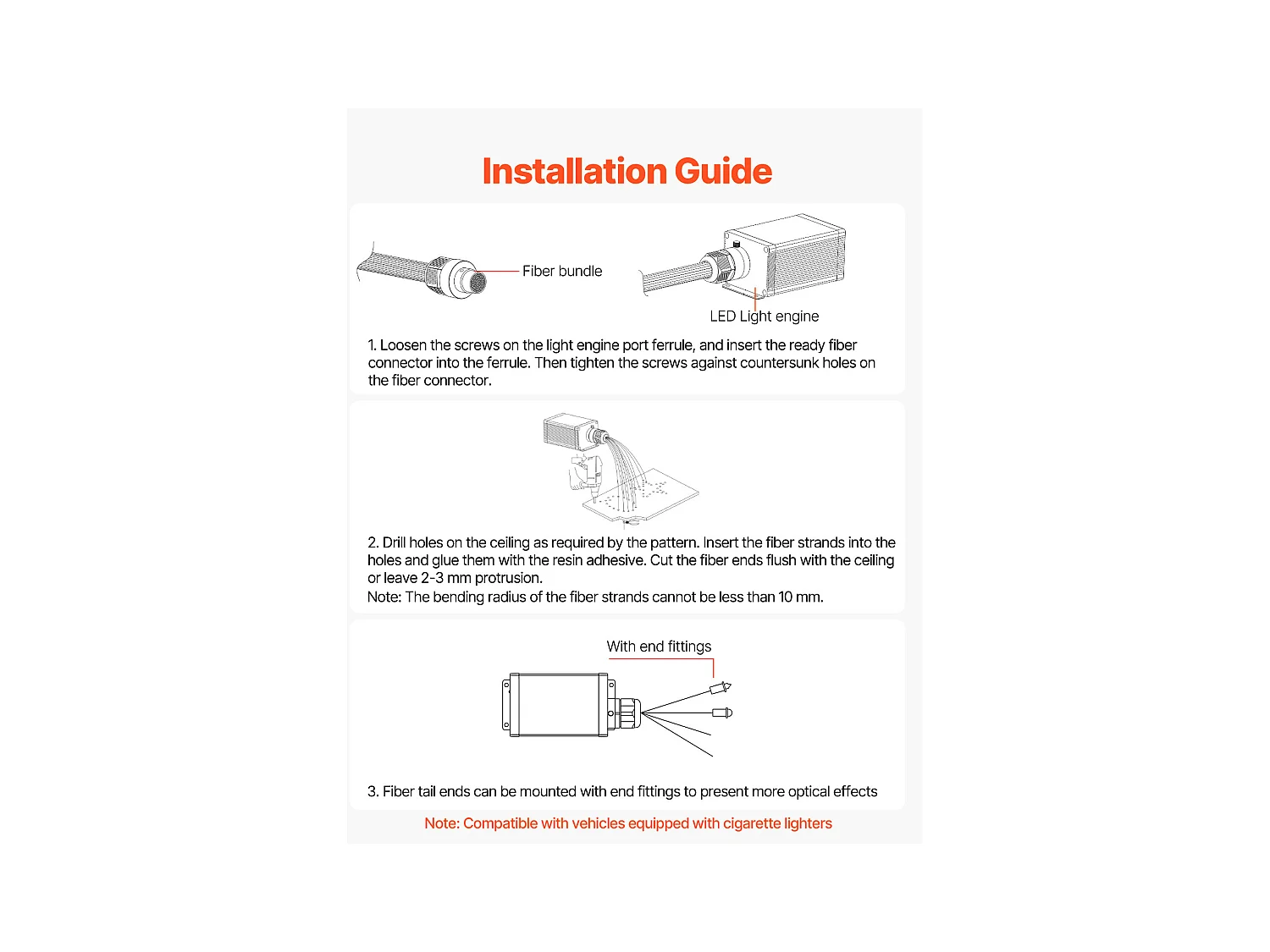 Installation Guide

Fiber bundle

LED Light engine

1. Loosen the screws on the light engine port ferrule, and insert the ready fiber connector into the ferrule. Then tighten the screws against countersunk holes on the fiber connector.

2. Drill holes on the ceiling as required by the pattern. Insert the fiber strands into the holes and glue them with the resin adhesive. Cut the fiber ends flush with the ceiling or leave 2-3 mm protrusion.
Note: The bending radius of the fiber strands cannot be less than 10 mm.

With end fittings

3. Fiber tail ends can be mounted with end fittings to present more optical effects

Note: Compatible with vehicles equipped with cigarette lighters