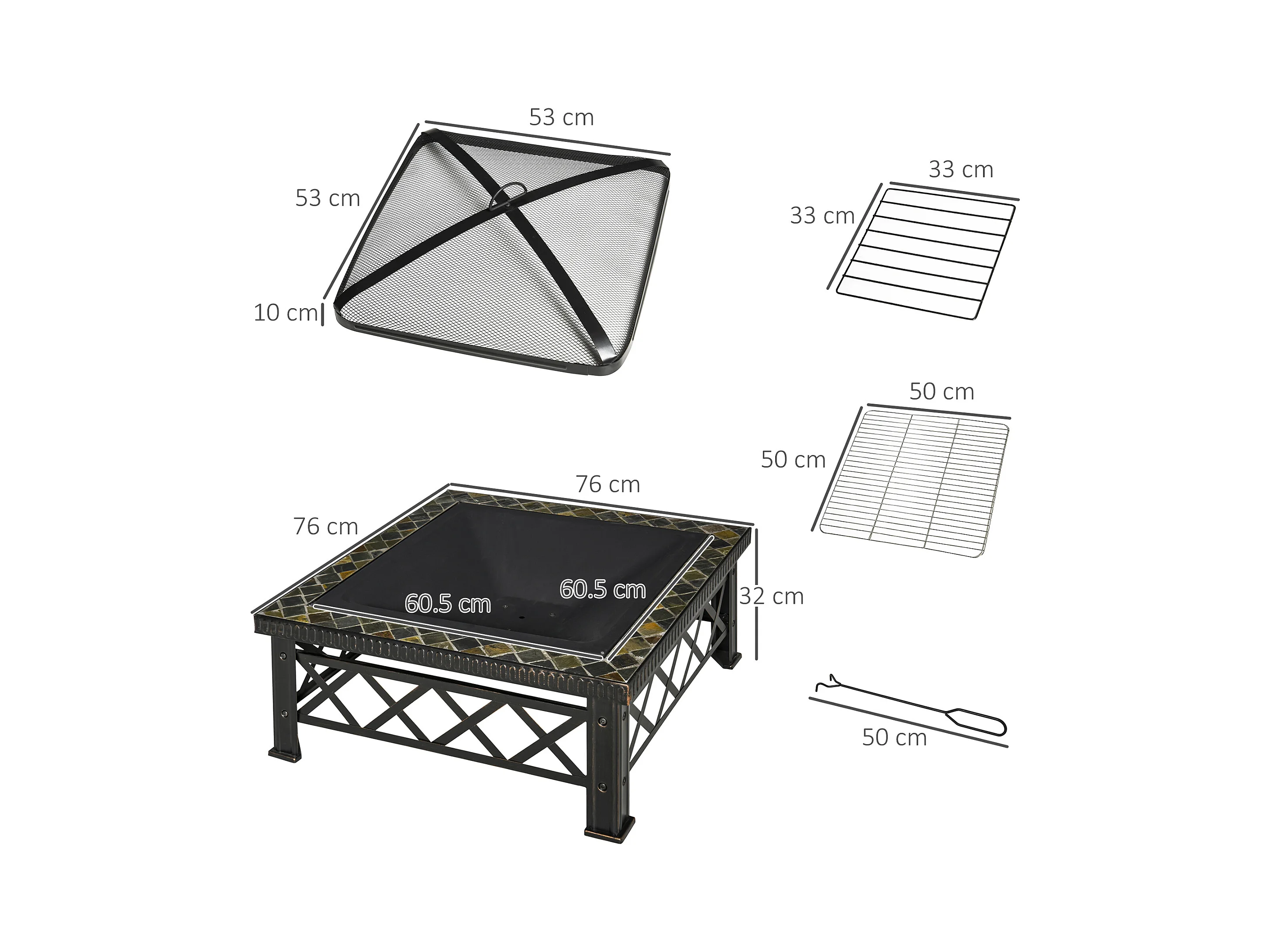 53 cm
53 cm
10 cm
33 cm
33 cm
50 cm
50 cm
76 cm
76 cm
60.5 cm
60.5 cm
32 cm
50 cm